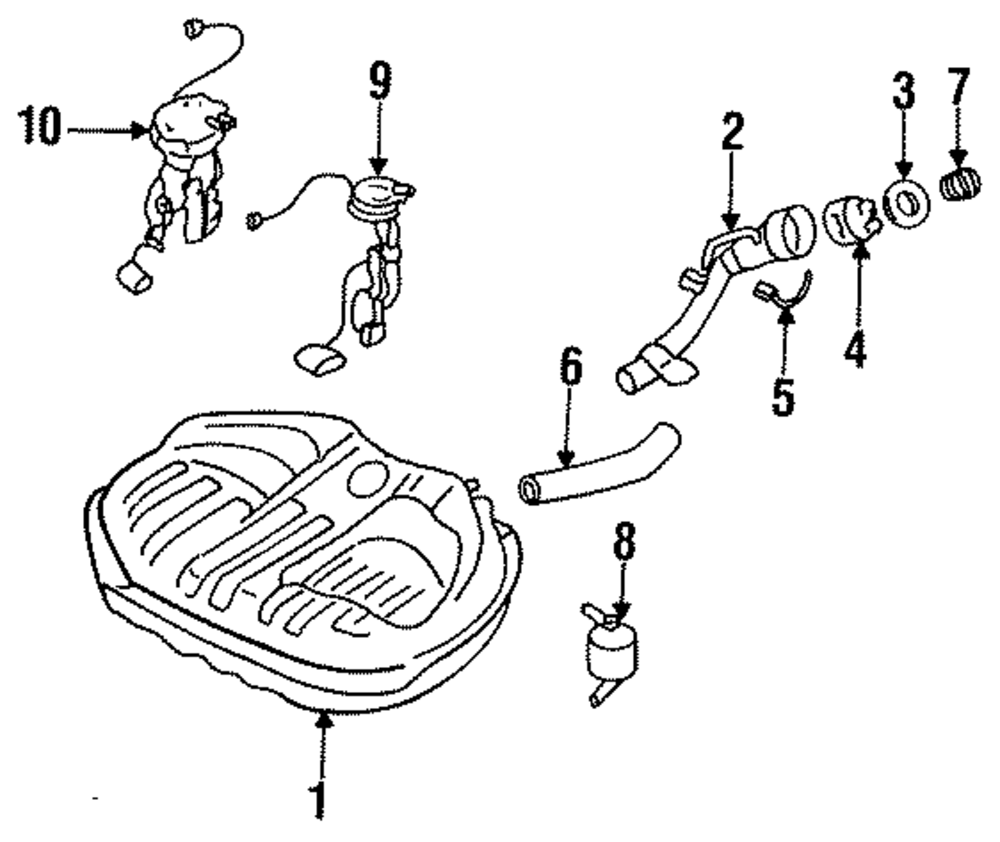 10
9
2
3
7
4
5
6
8
1