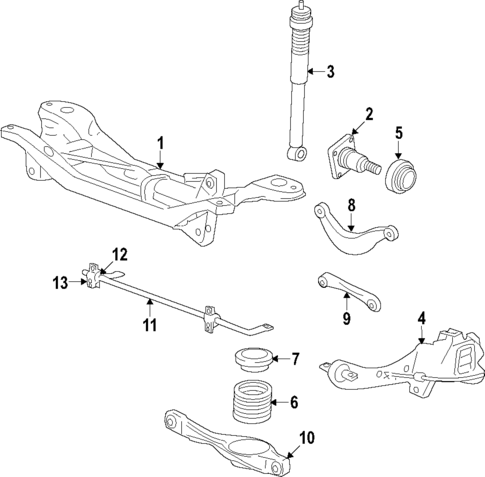 3
2
5
1
8
12
13
11
9
4
7
6
10