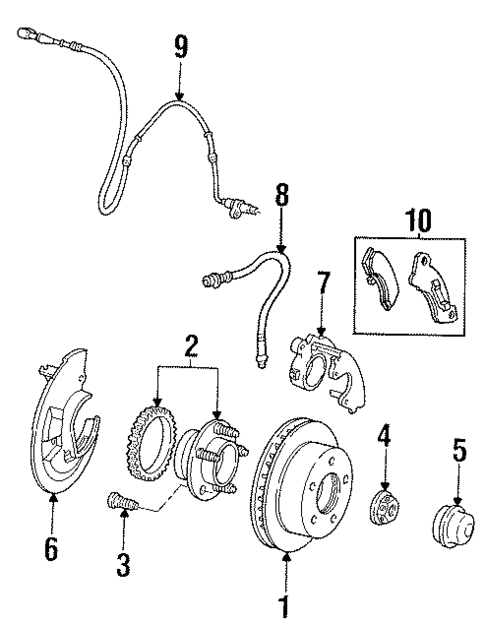 9
8
10
7
2
4
5
6
3
1