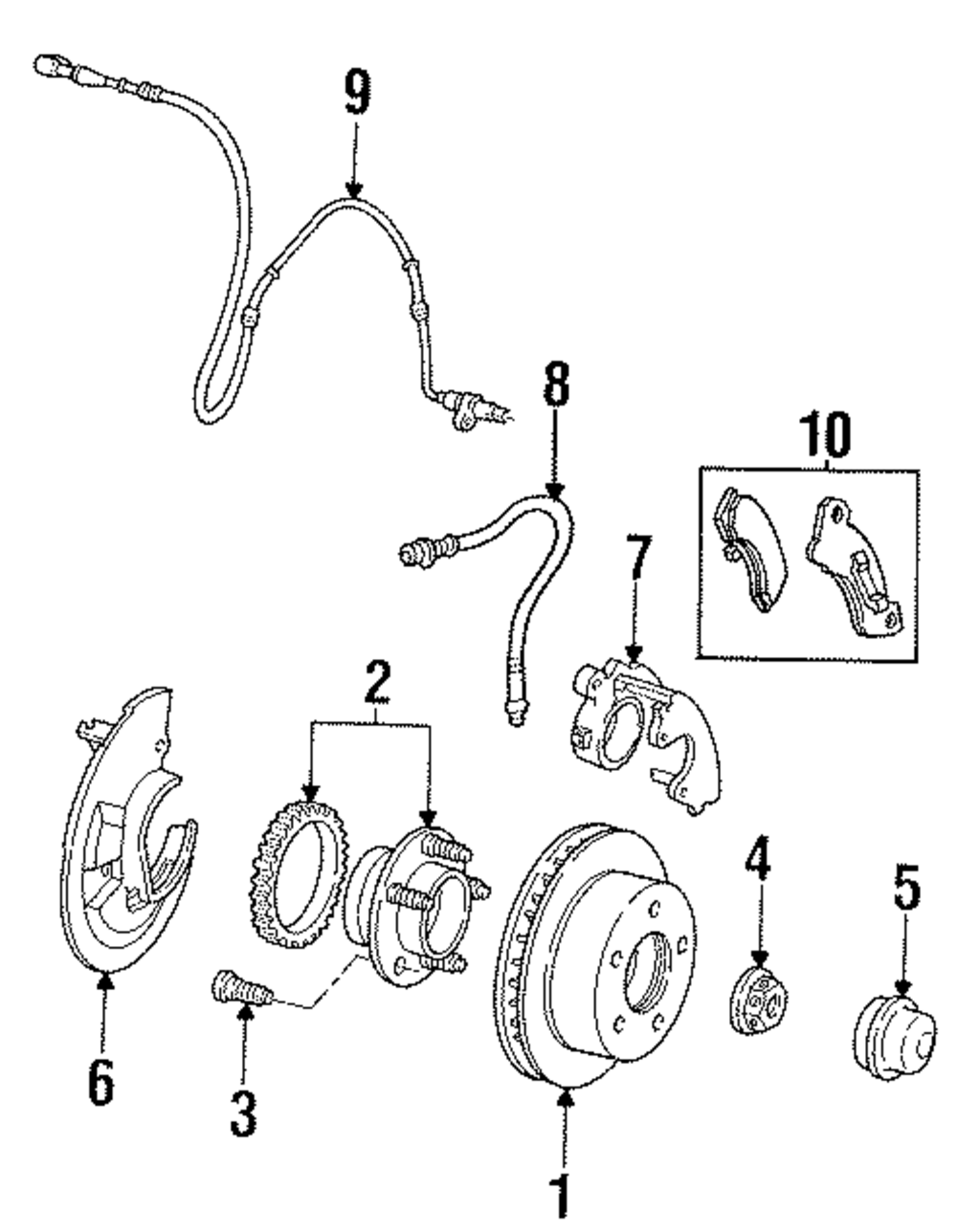 9

8

10

7

2

4

5

6

3

1