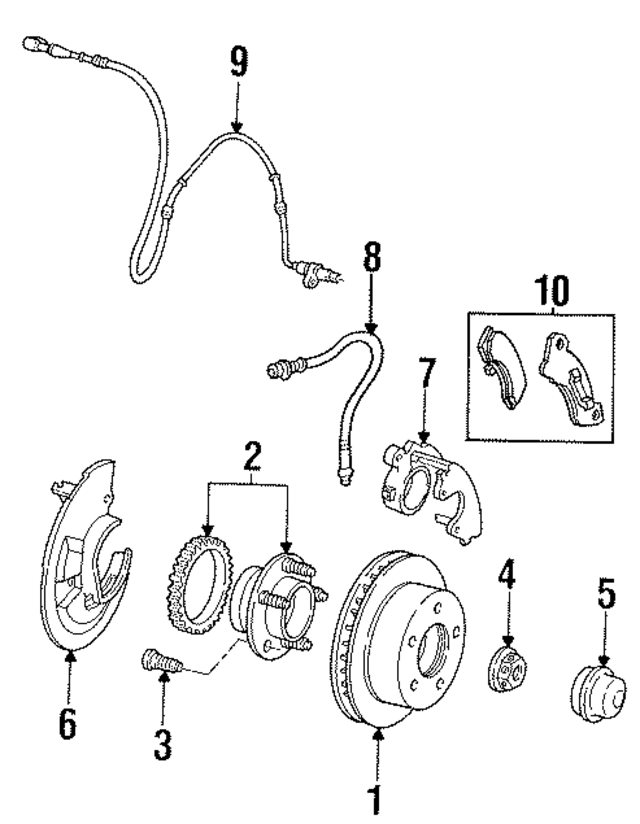 9
8
10
7
2
4
5
6
3
1