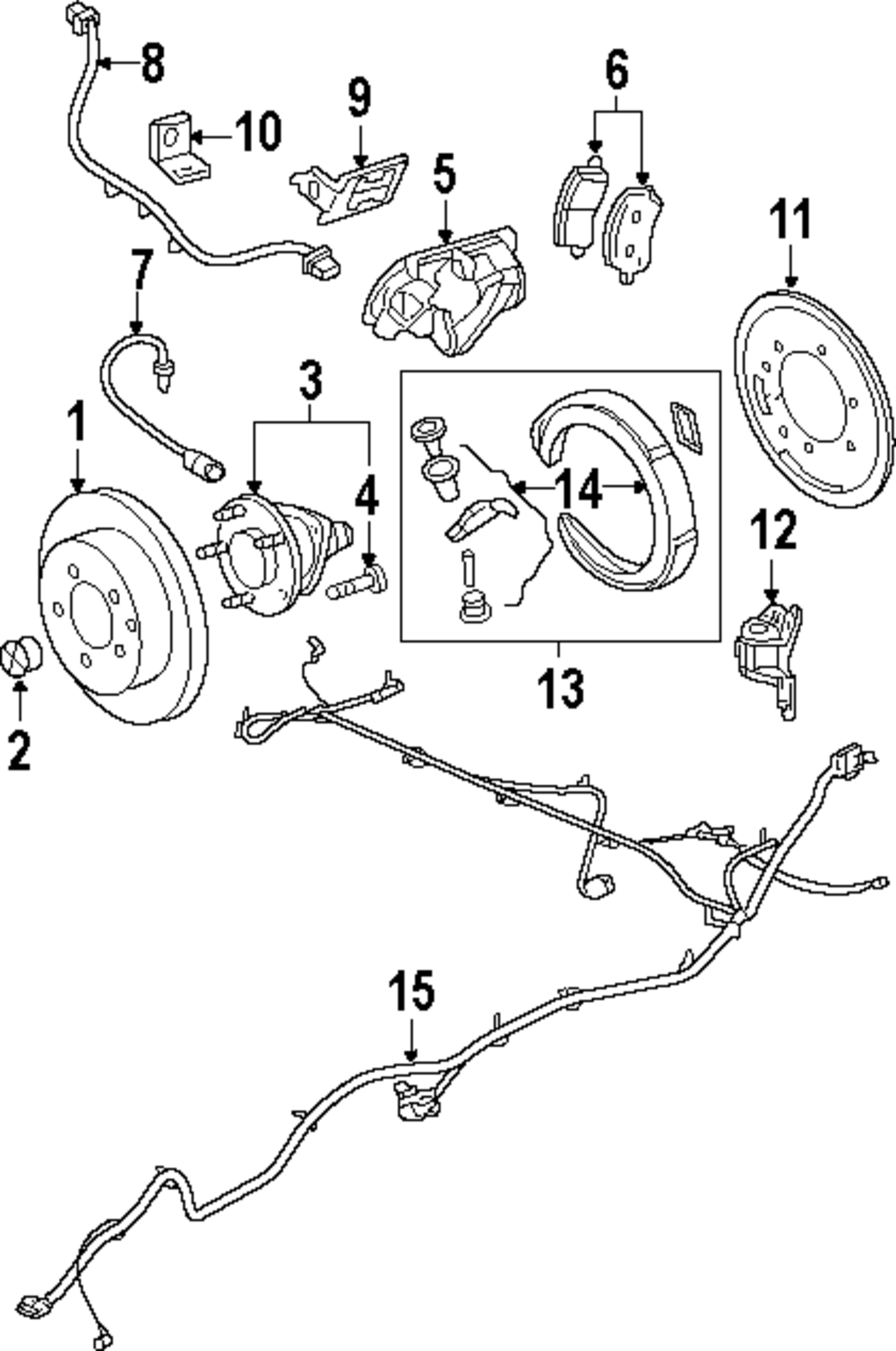 8
10
9
6
5
11
7
3
1
4
14
12
2
13
15