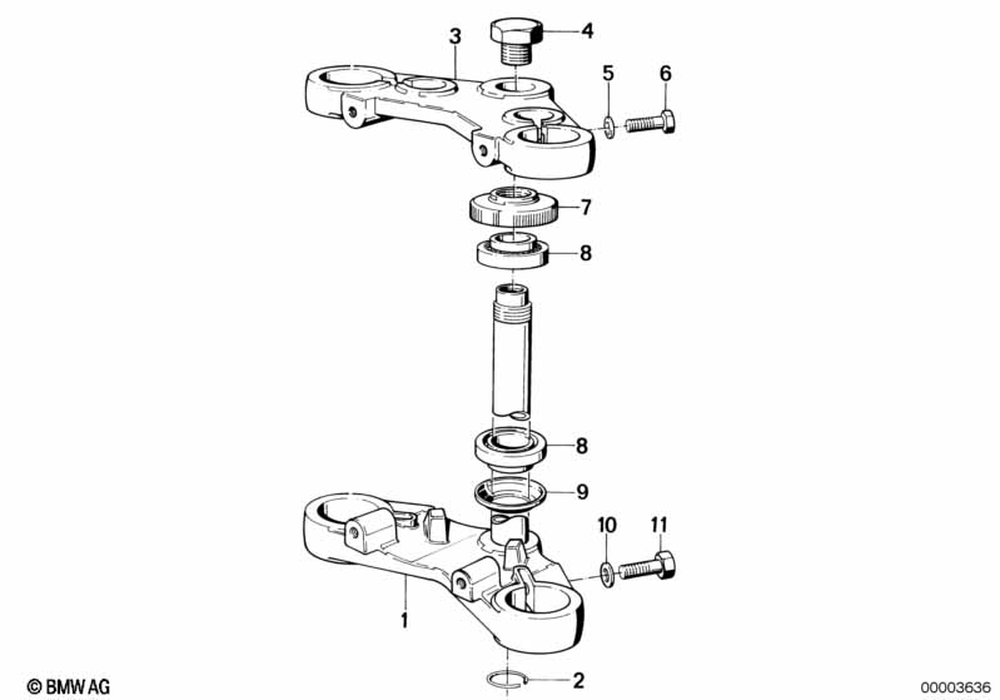 3
4
5
6
7
8
8
9
10
11
1
2
© BMW AG
00003636