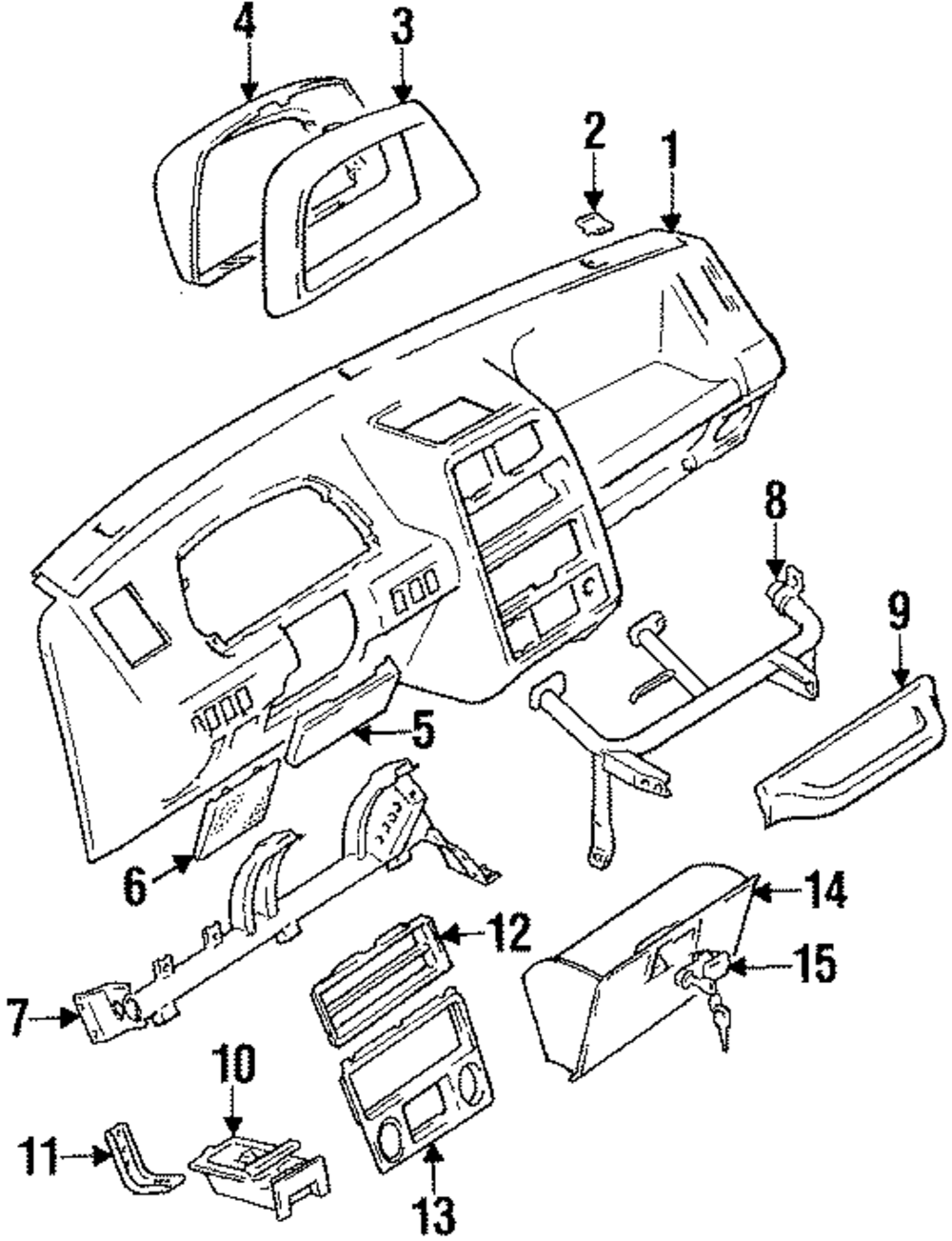 4
3
2
1
8
9
5
6
14
12
15
7
10
11
13