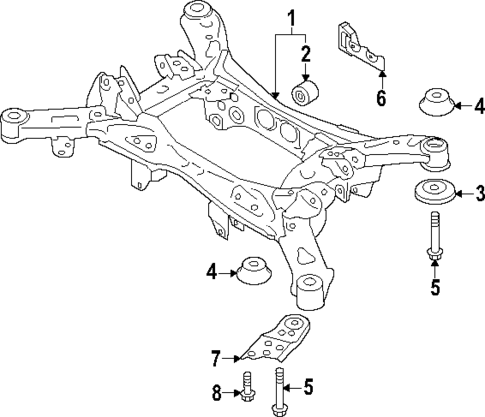 1
2
6
4
3
5
4
7
8
5