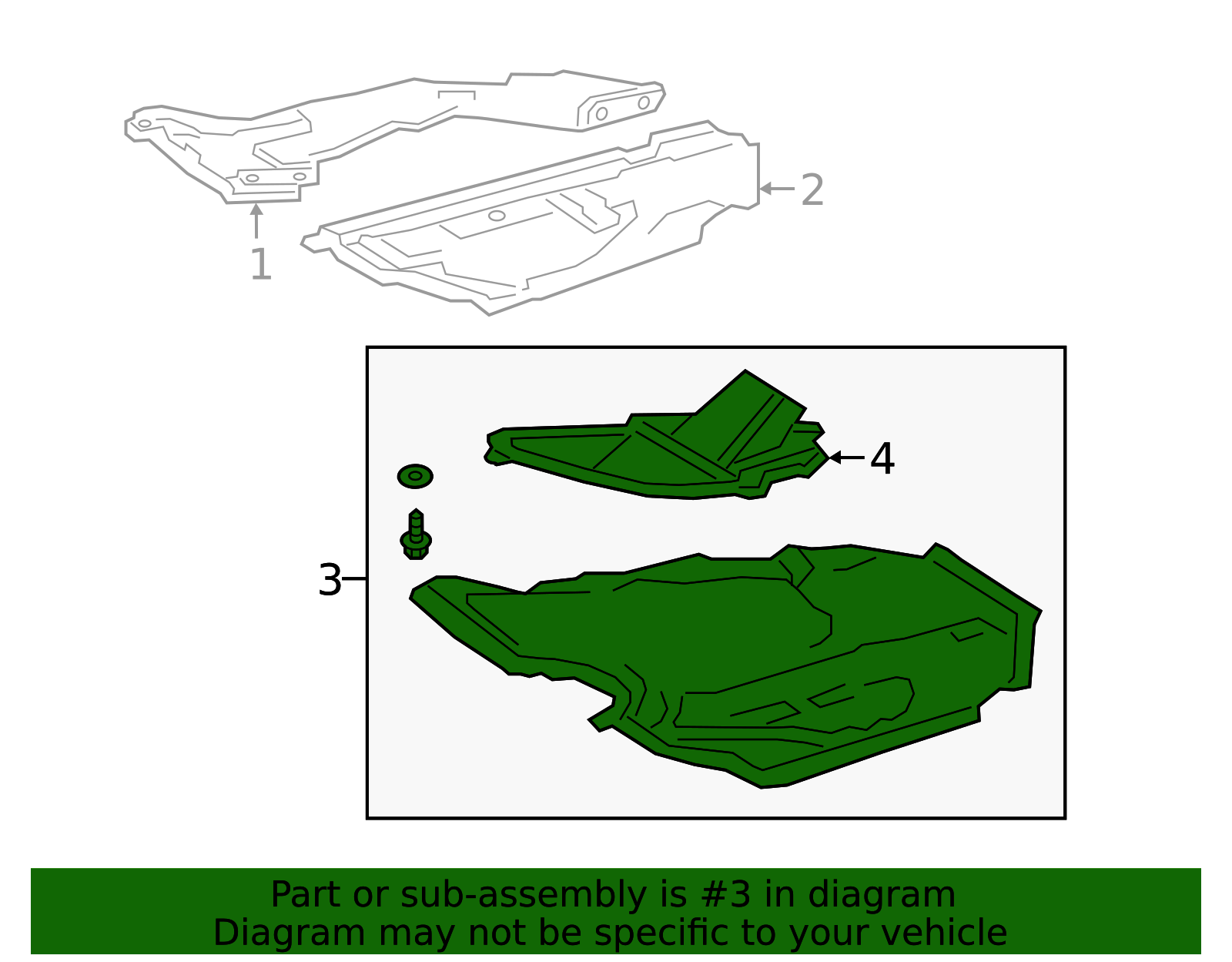 2
1
4
3
Part or sub-assembly is #3 in diagram
Diagram may not be specific to your vehicle