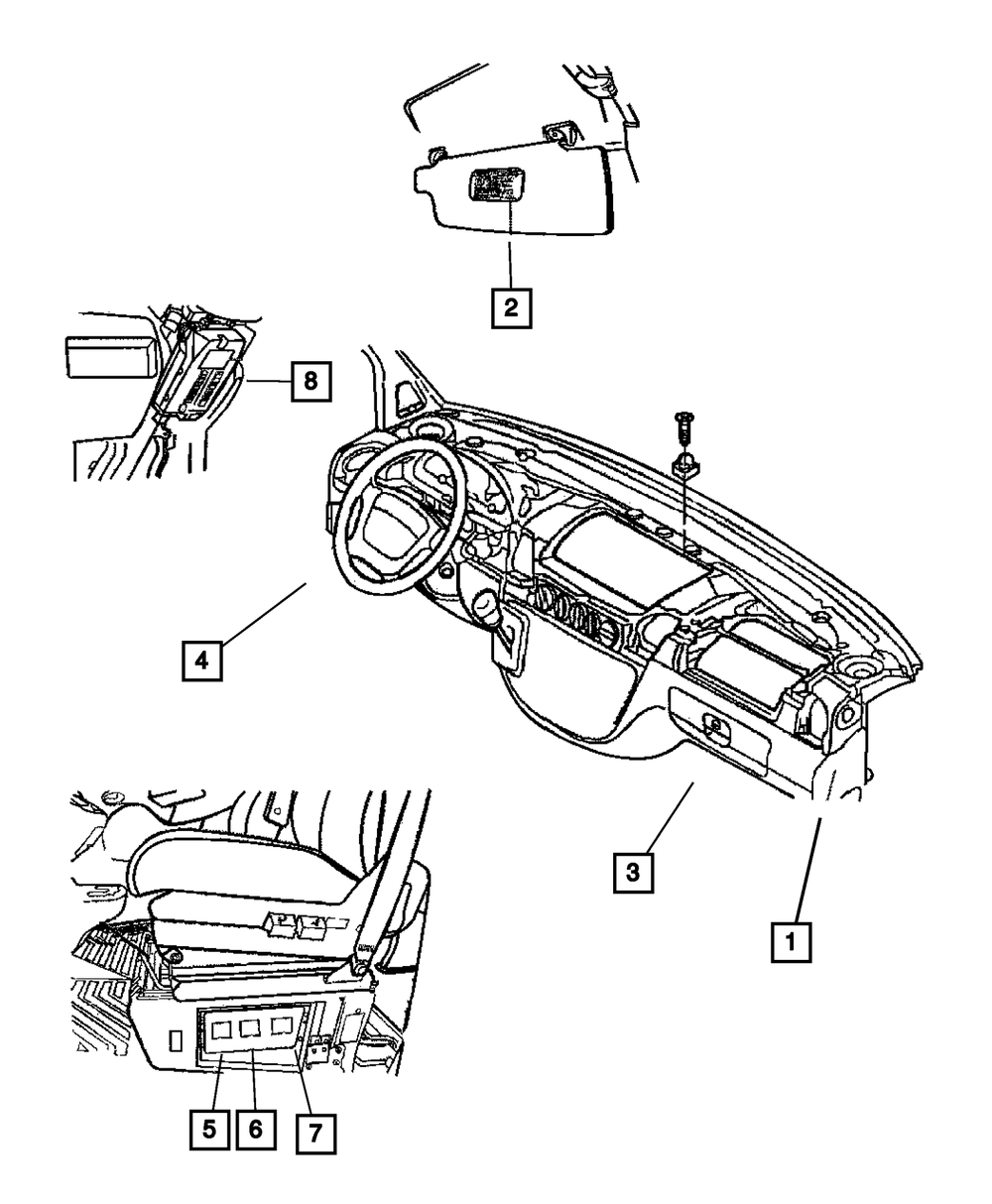 2
8
4
3
1
5
6
7