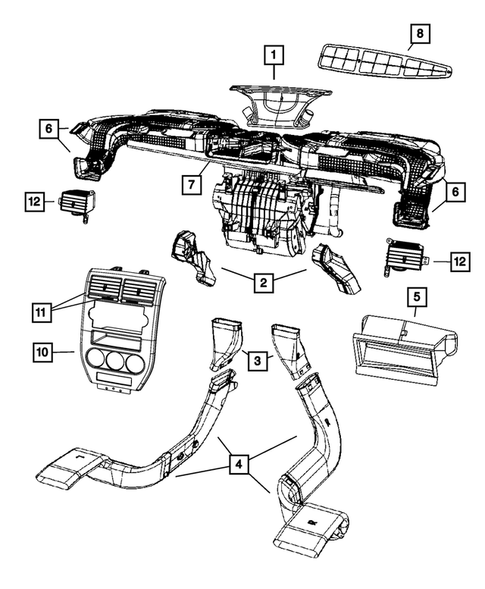 8
1
6
7
6
12
12
2
11
5
10
3
4