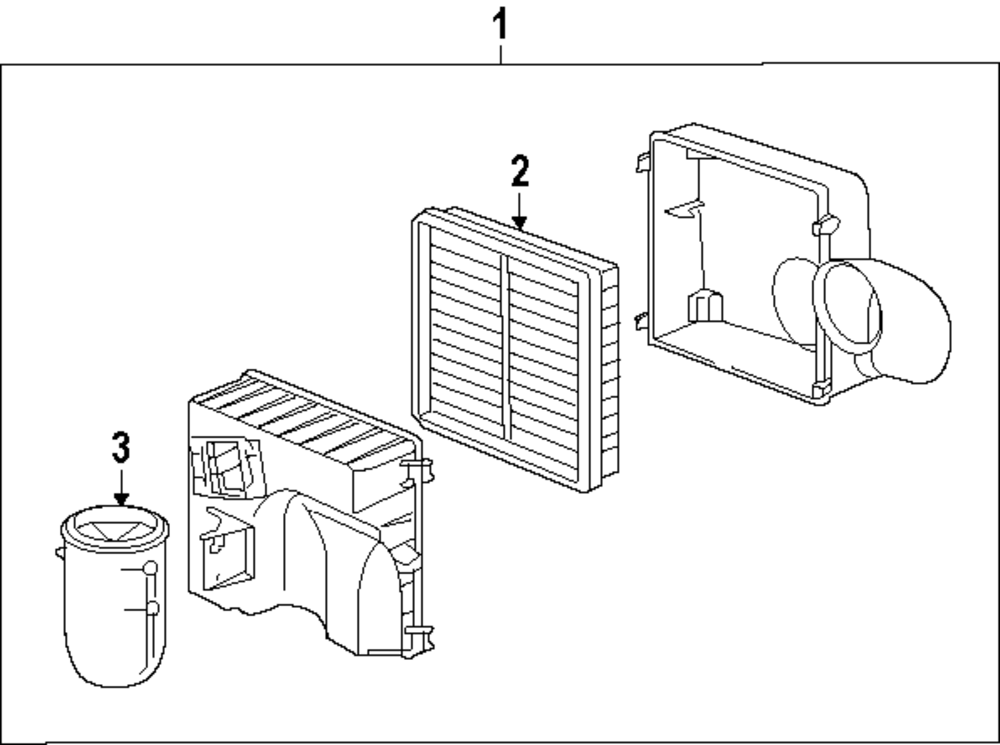 1
2
3