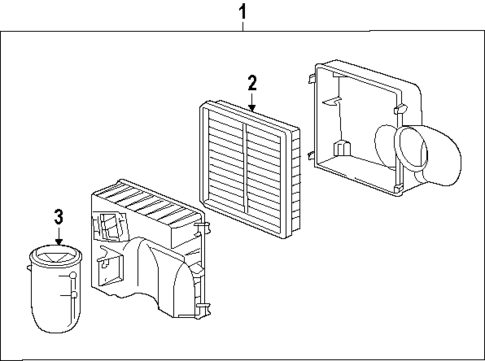 1
2
3