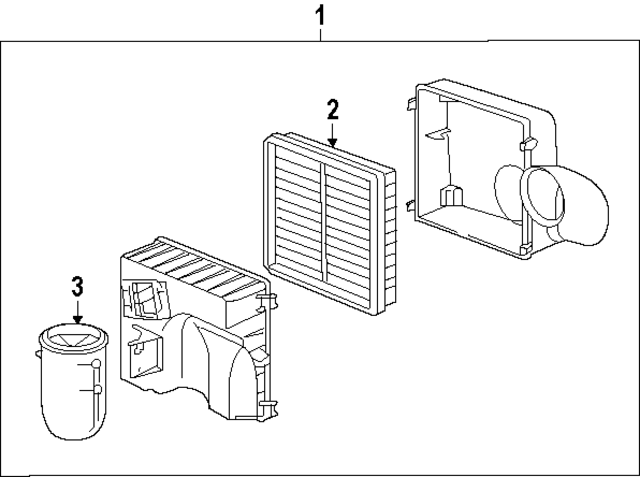 1
2
3