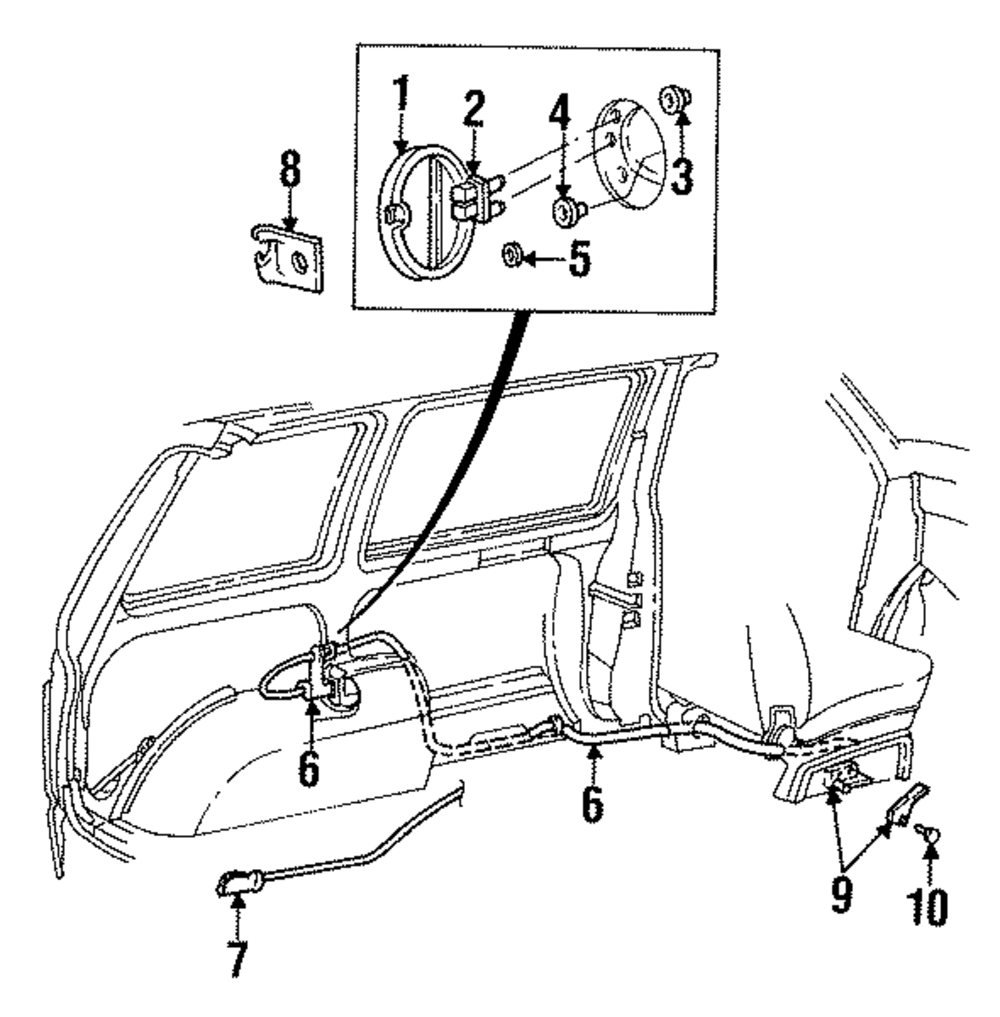 1
2
4
3
8
5
6
6
7
9
10