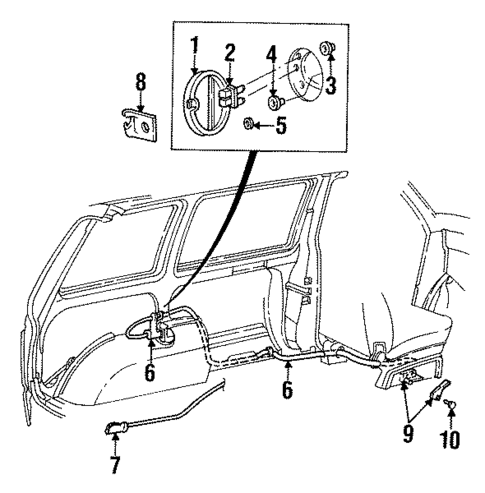 1
2
4
3
8
5
6
6
7
9
10