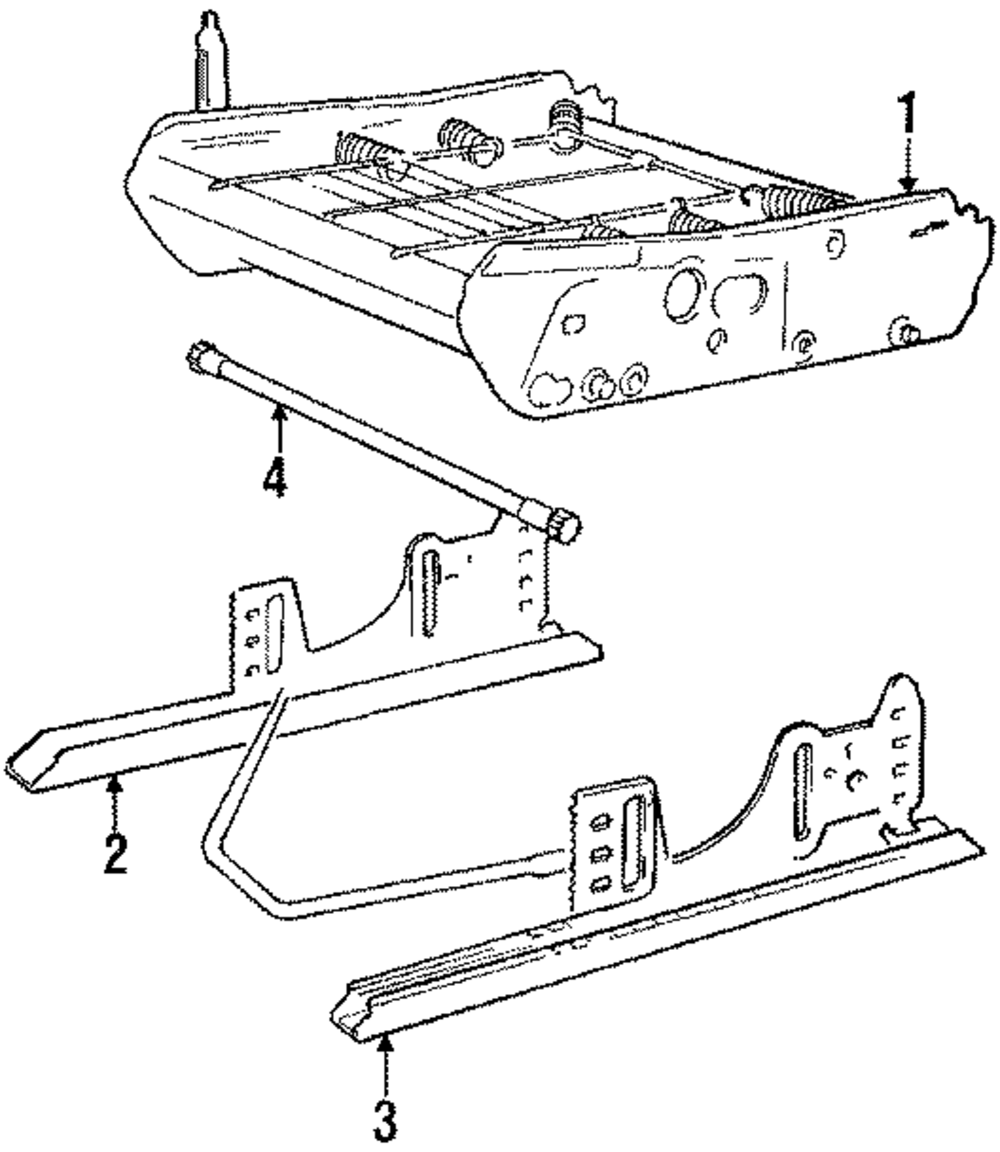 1
4
2
3