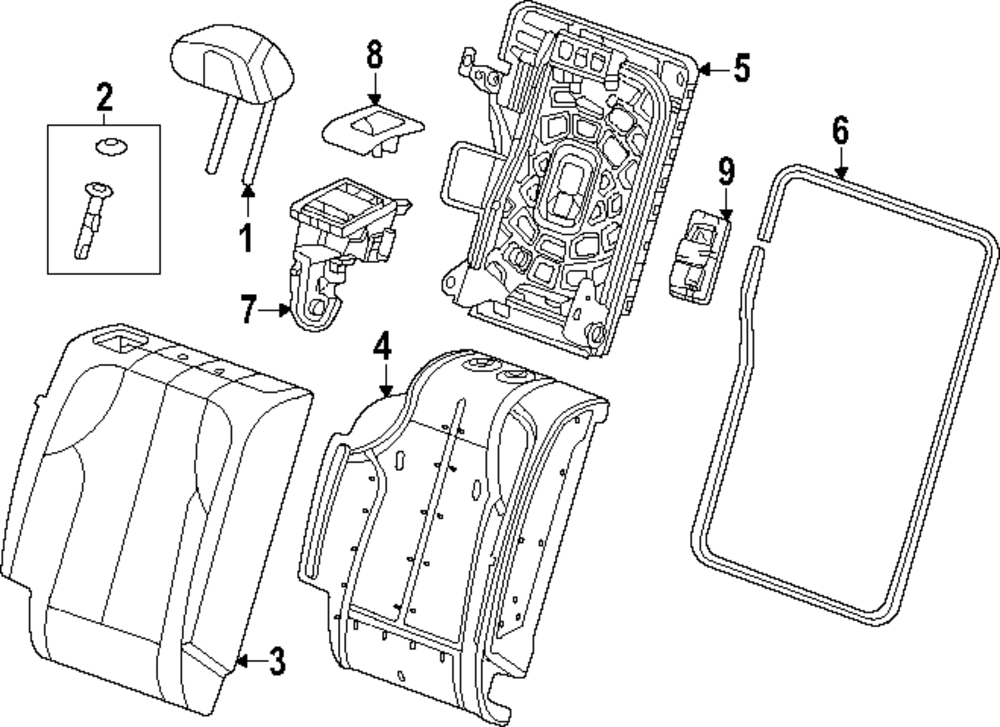 2
8
5
6
9
1
7
4
3