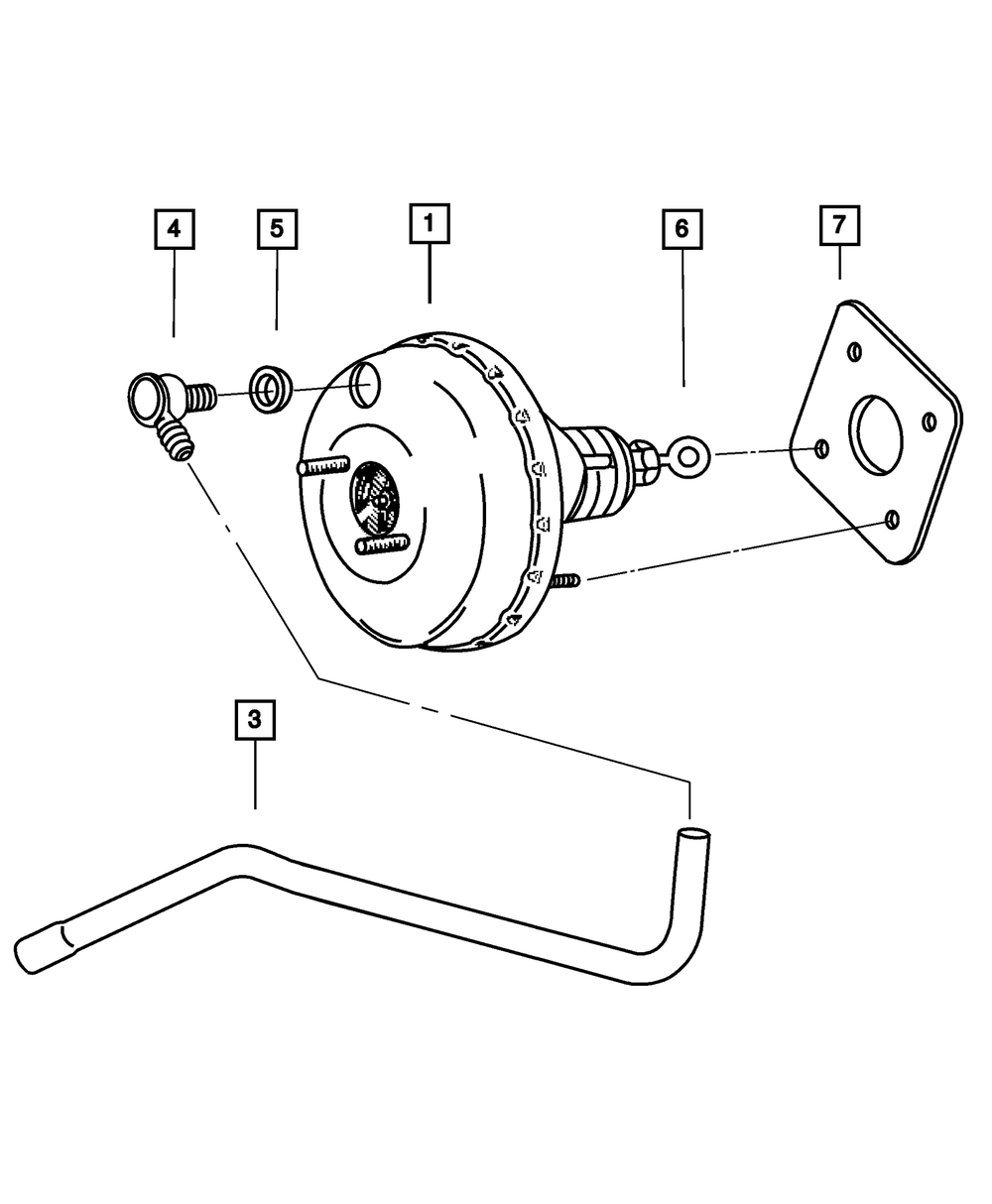 4
5
1
6
7
3