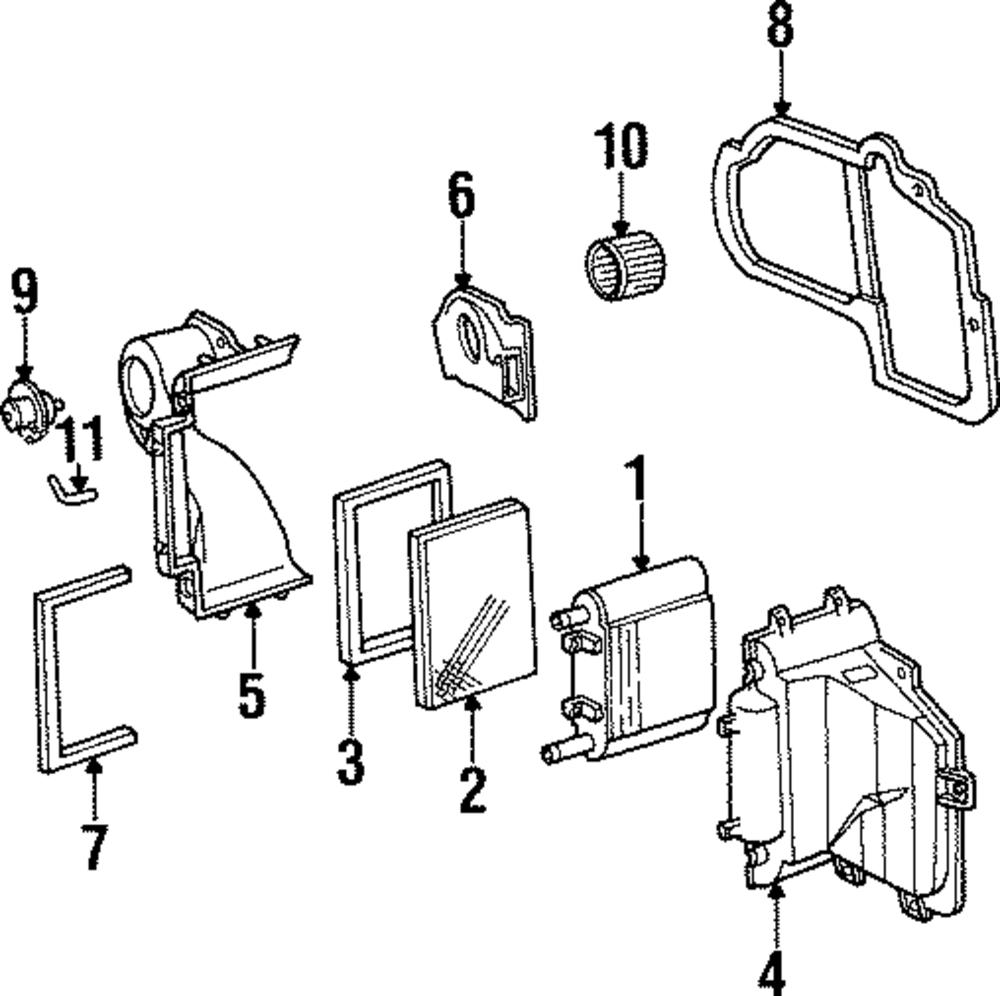 8
10
6
9
11
1
5
3
2
7
4