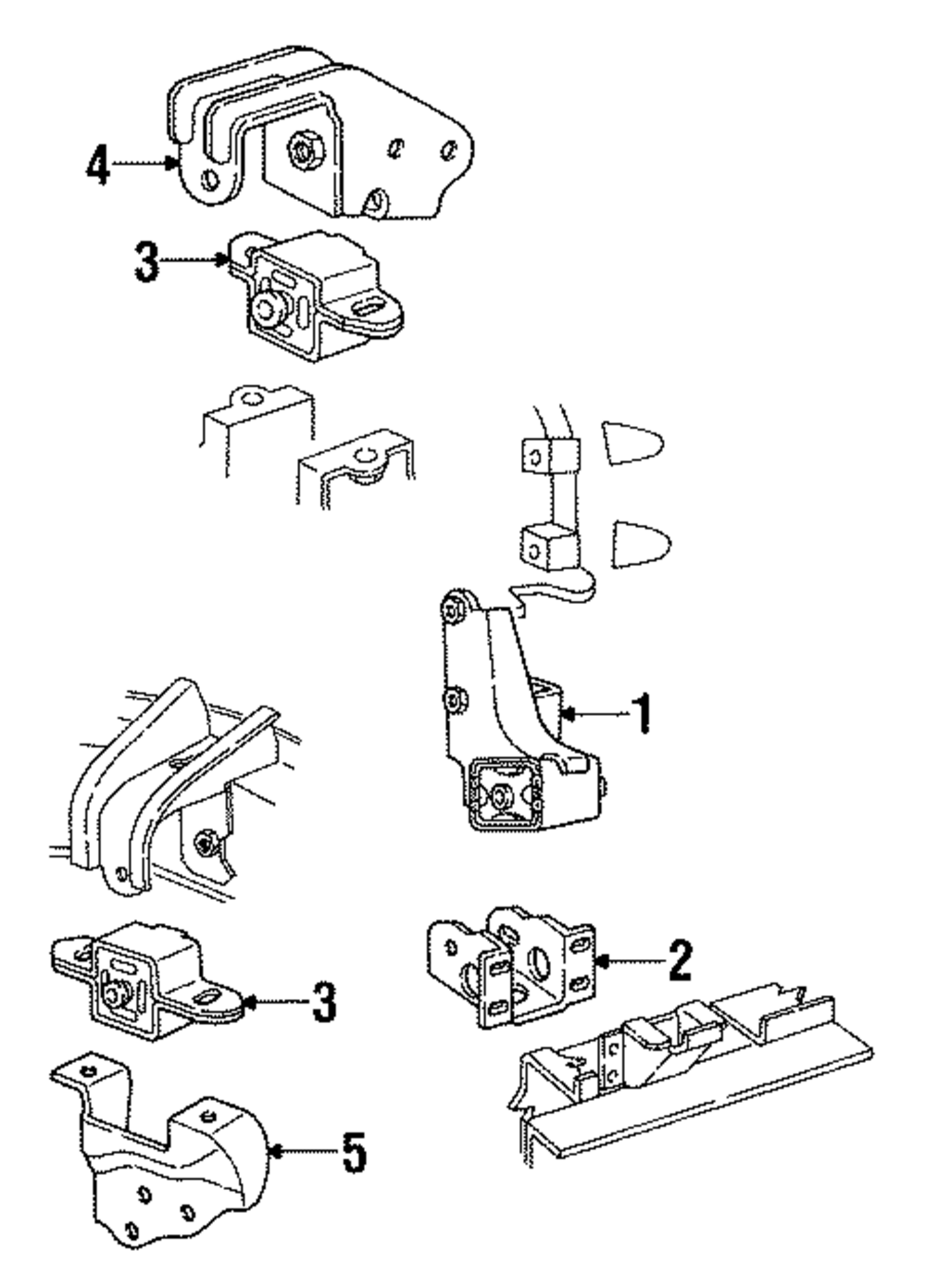 4
3
1
2
3
5