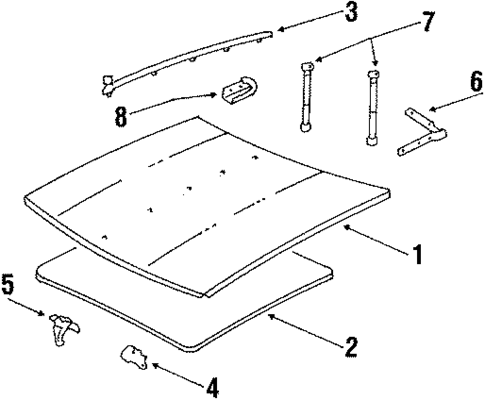 3
7
6
8
1
5
2
4