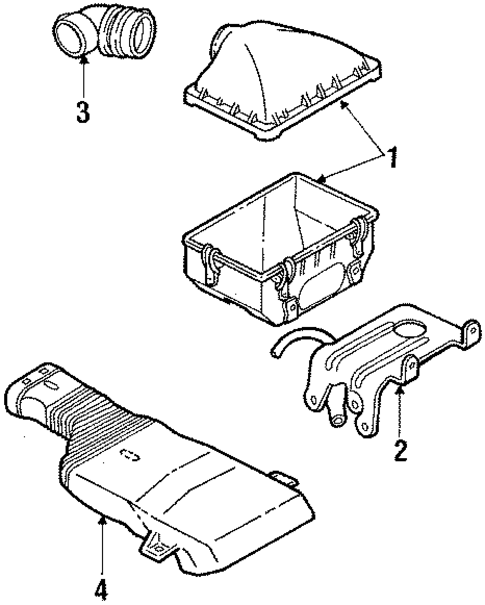 3
1
2
4