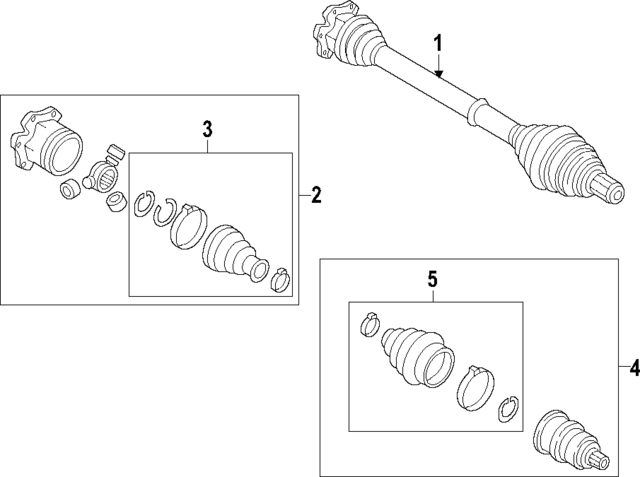 1
3
2
5
4