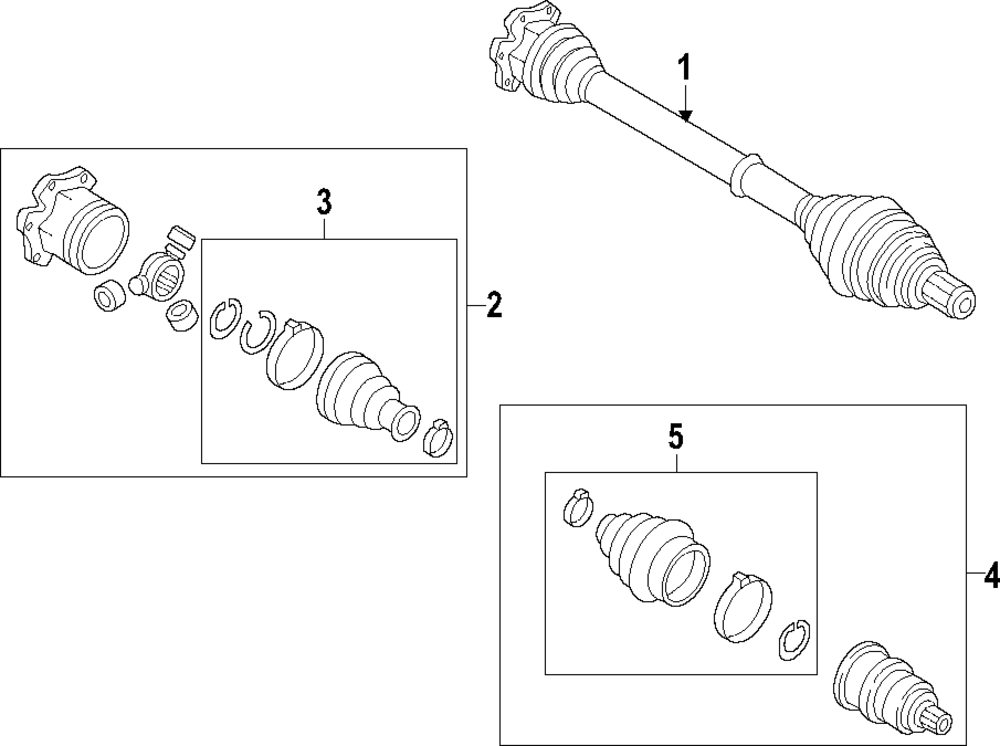 1
3
2
5
4