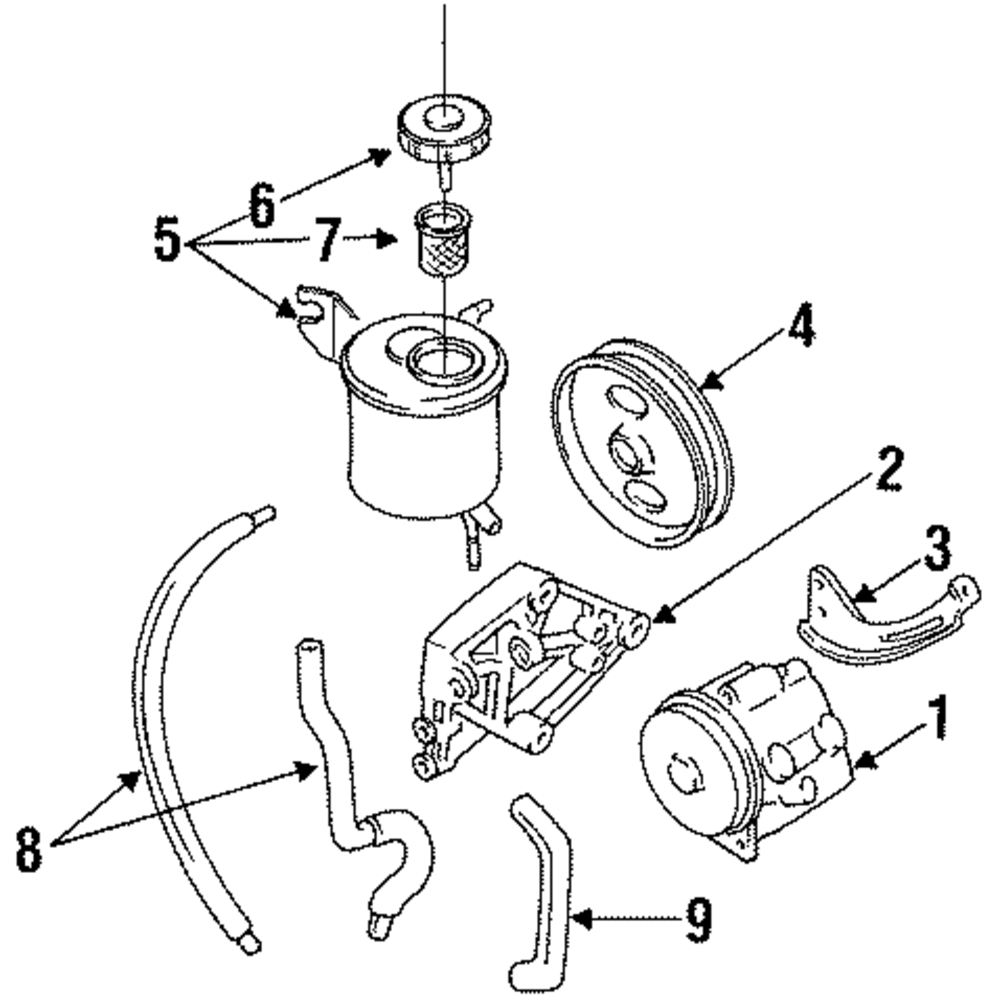 6
5
7
4
2
3
1
8
9