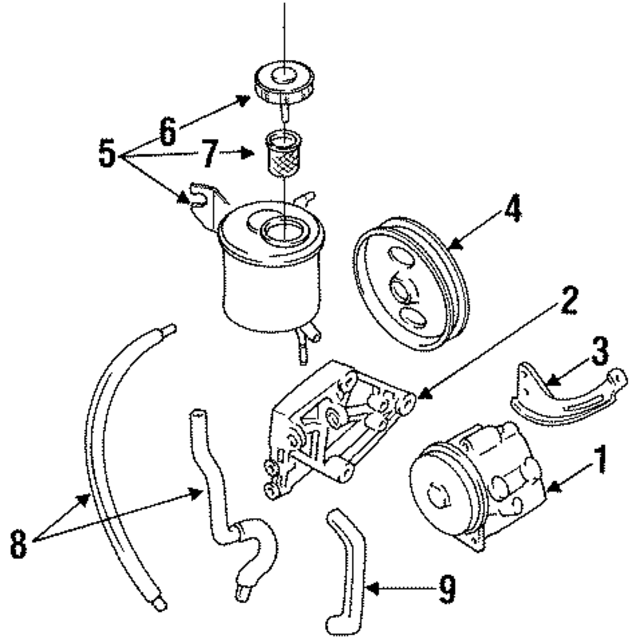 6
5
7
4
2
3
1
8
9