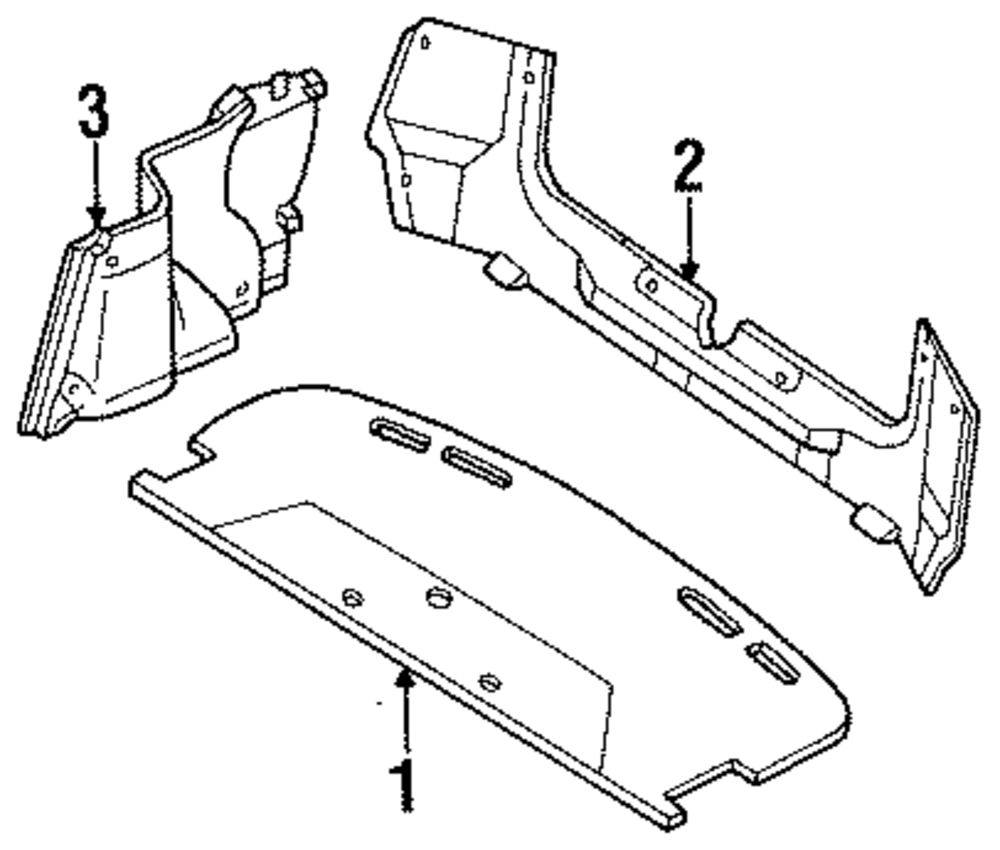 3
2
1