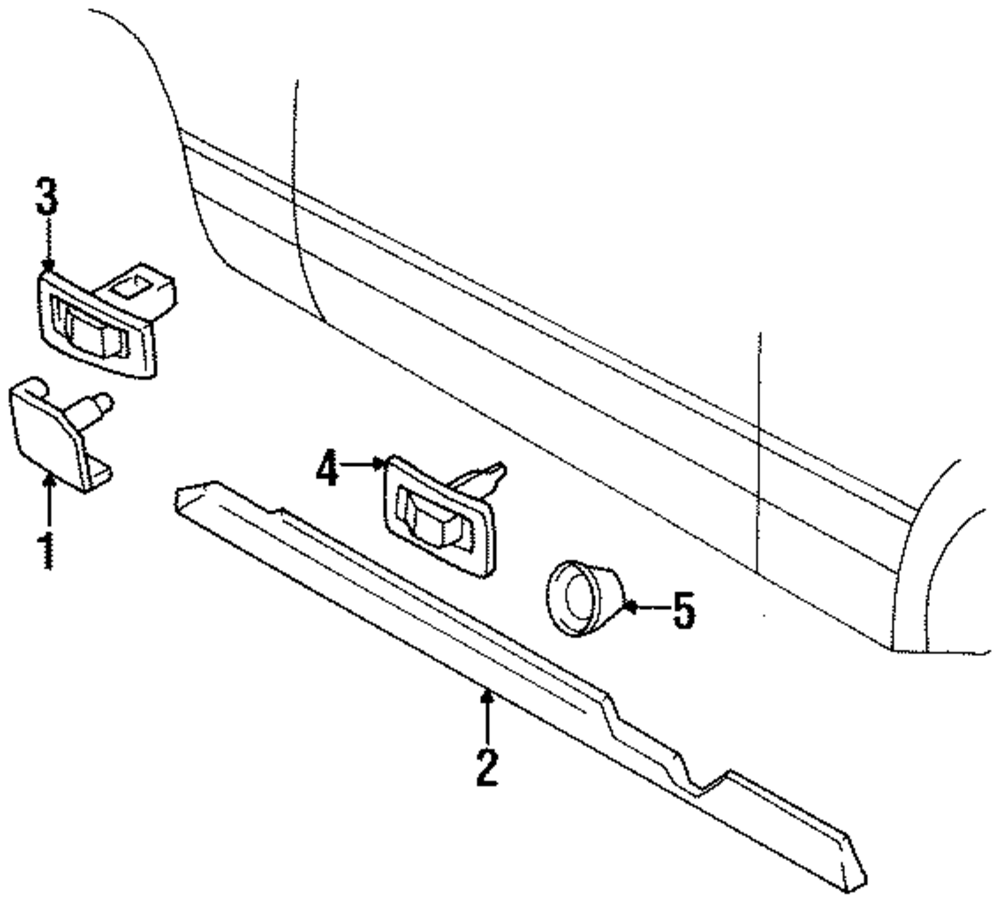 3
1
4
5
2