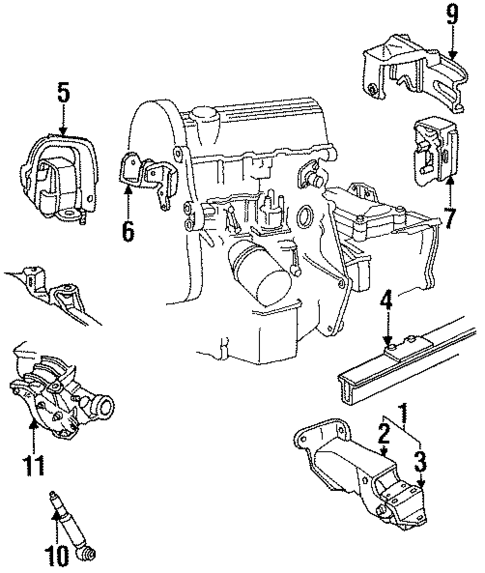 9
5
6
7
4
1
2
3
11
10