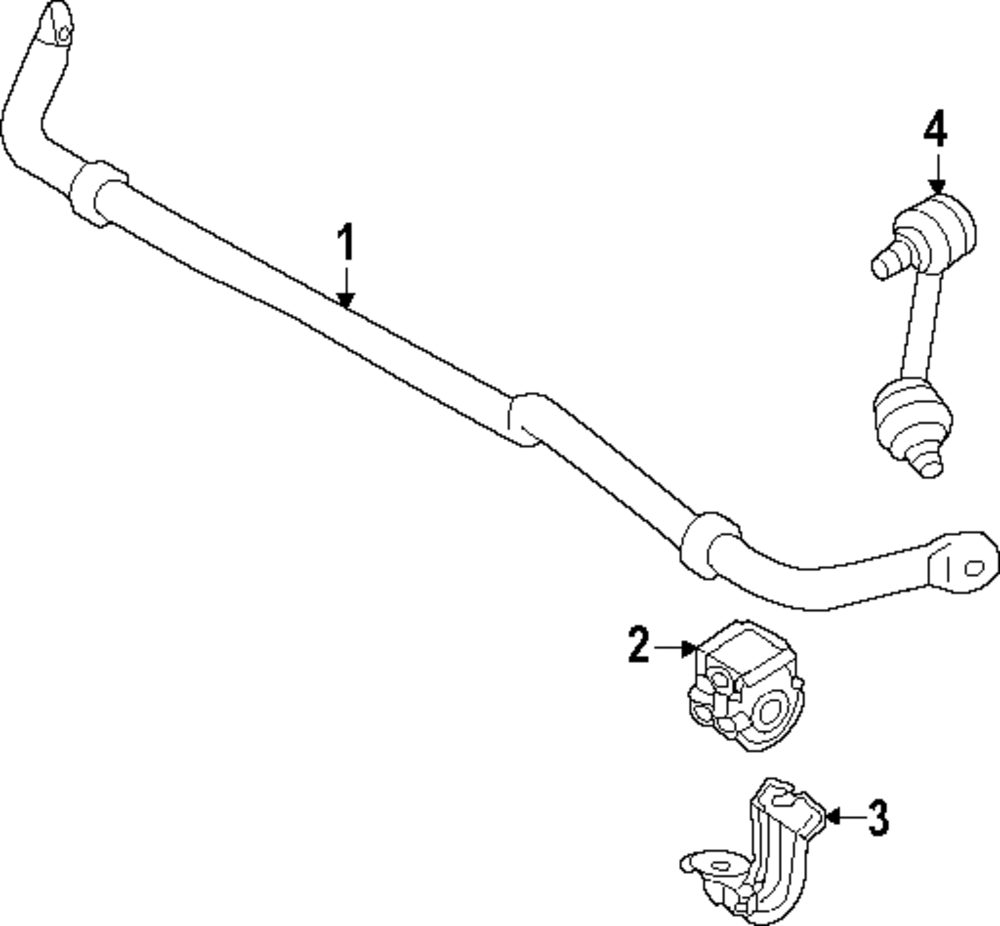 4
1
2
3