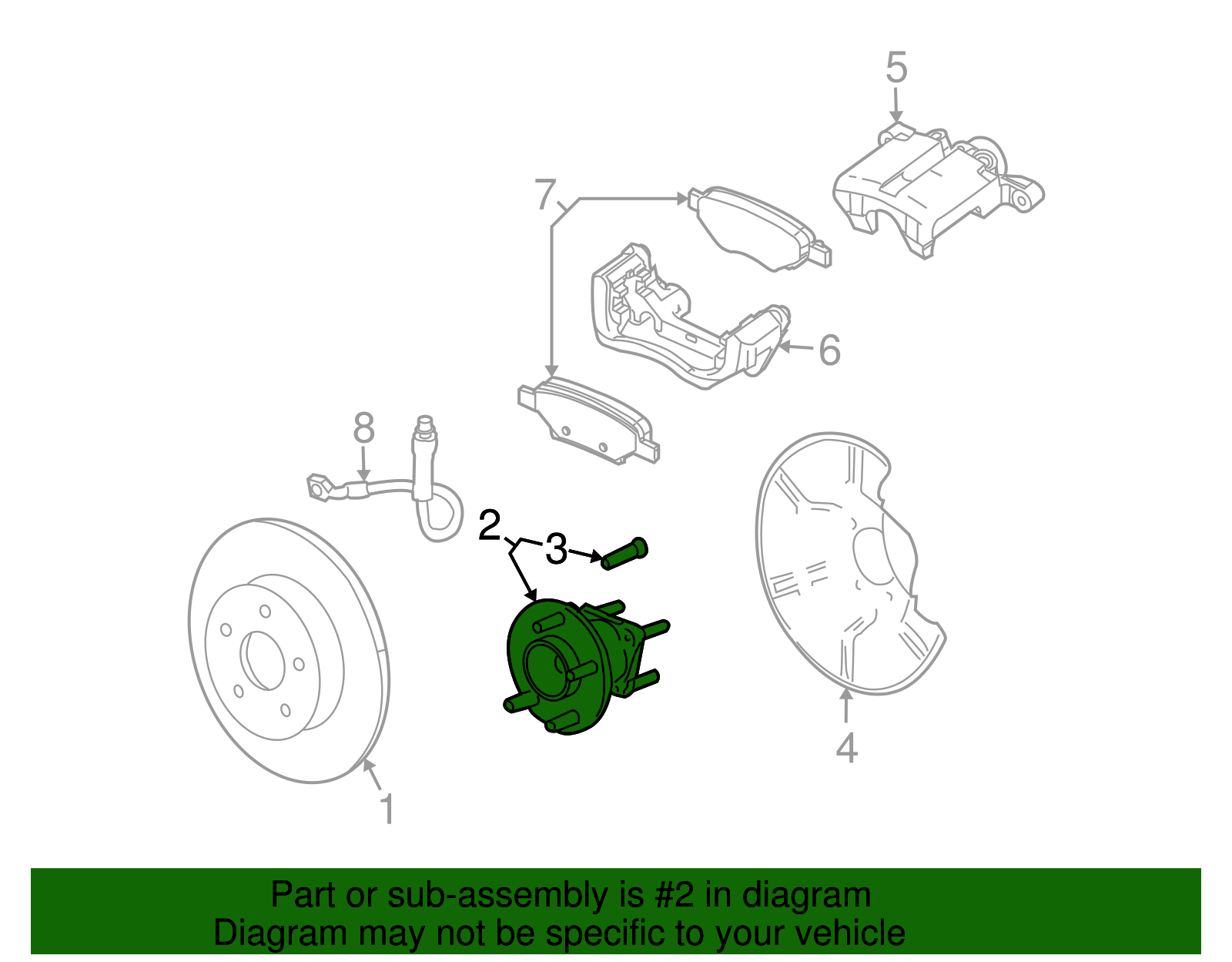 5

7

6

8

2

3

4

1

Part or sub-assembly is #2 in diagram
Diagram may not be specific to your vehicle