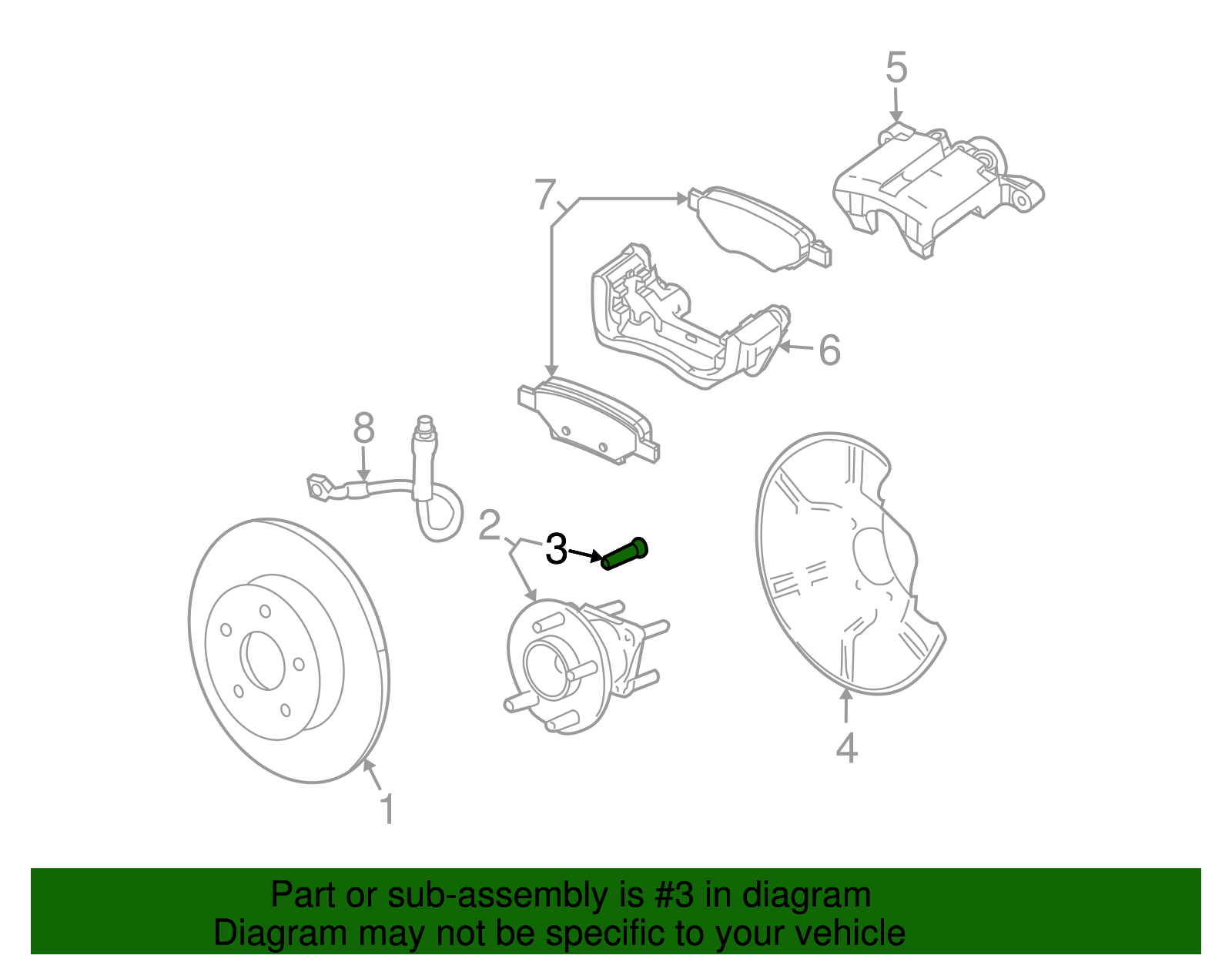 5

7

6

8

2

3

4

1

Part or sub-assembly is #3 in diagram
Diagram may not be specific to your vehicle