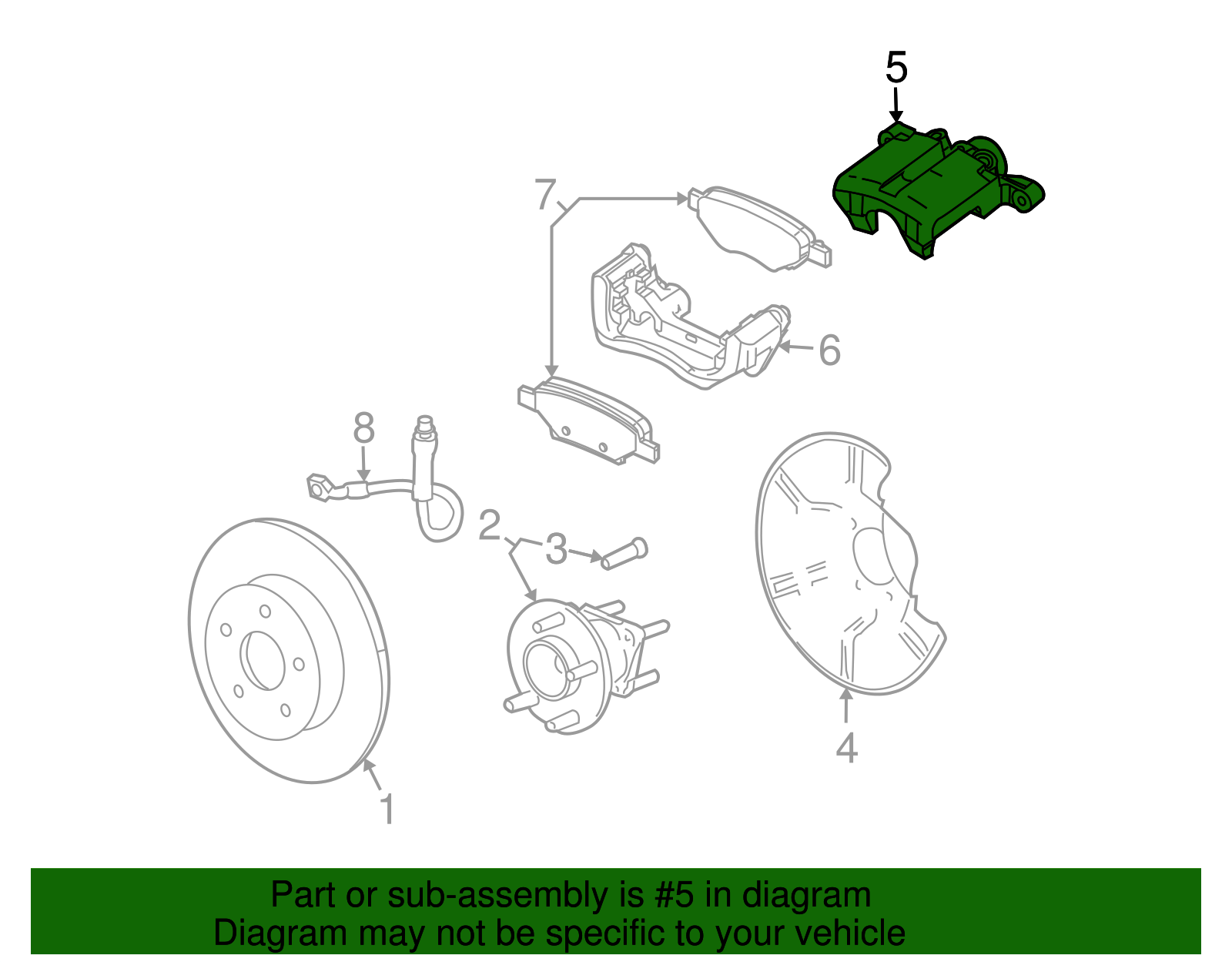 5

7

6

8

2

3

4

1

Part or sub-assembly is #5 in diagram
Diagram may not be specific to your vehicle