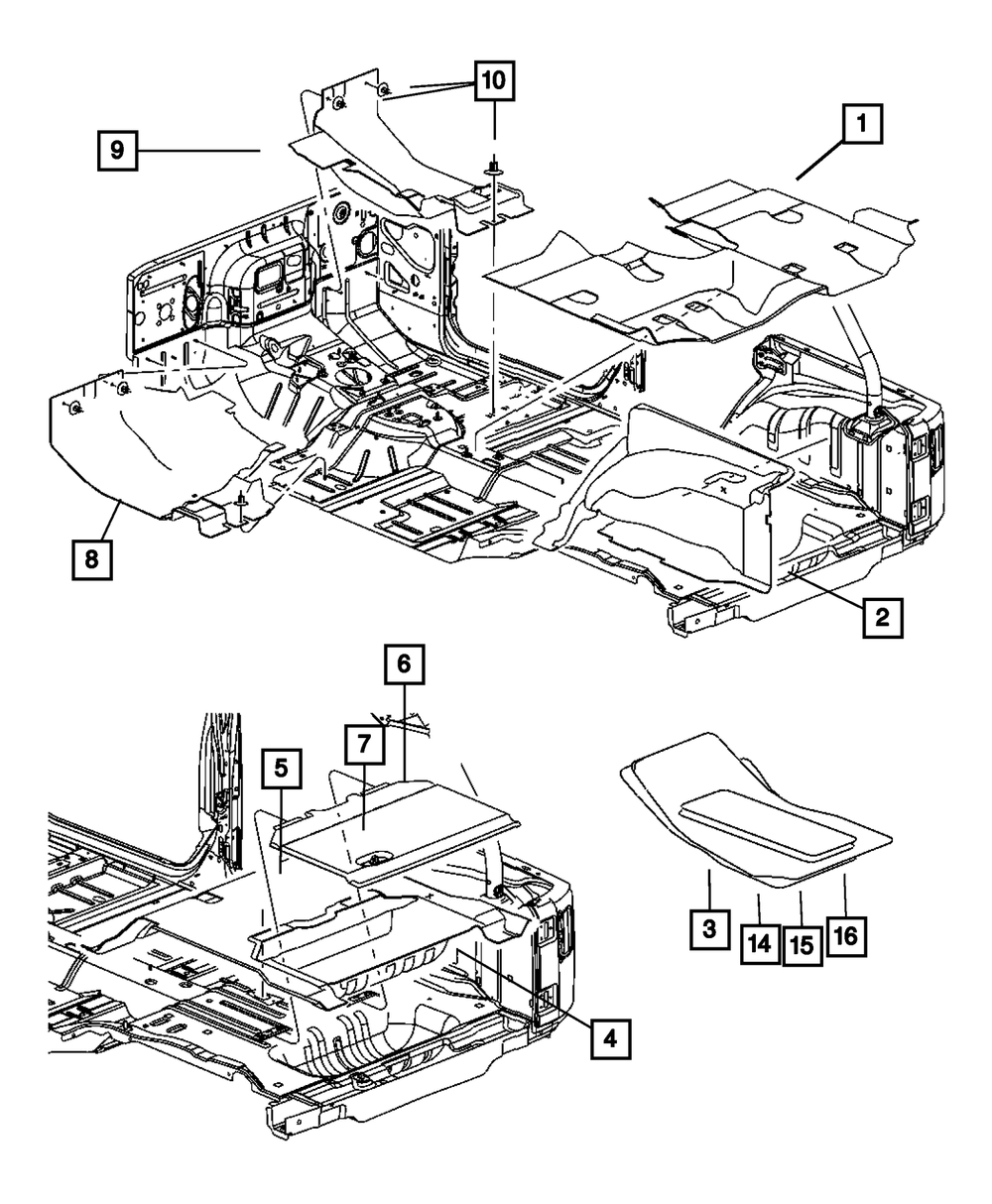 10
9
1
8
2
6
7
5
3
14
15
16
4