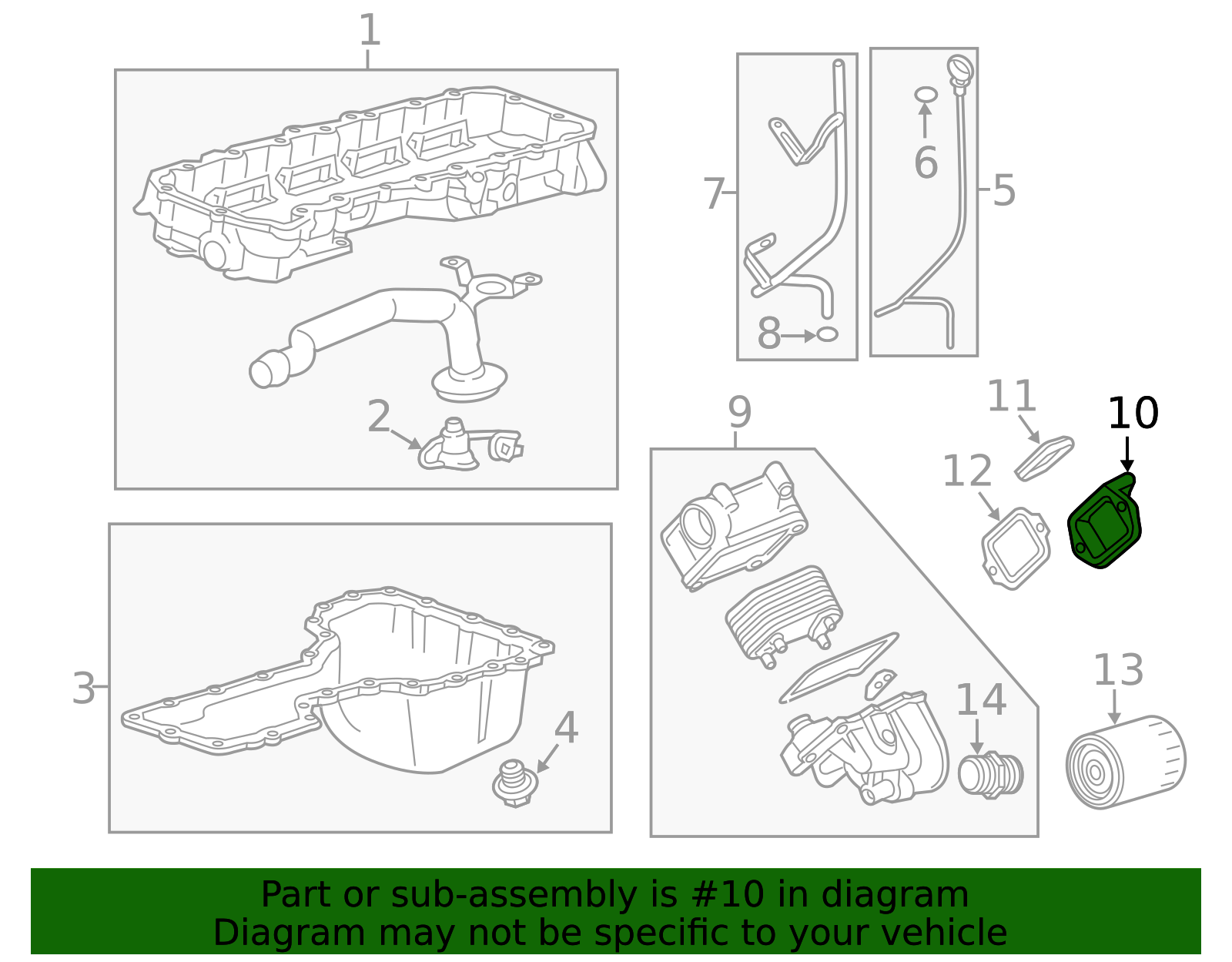 1
7
6
5
8
2
9
11
10
12
3
4
14
13

Part or sub-assembly is #10 in diagram
Diagram may not be specific to your vehicle