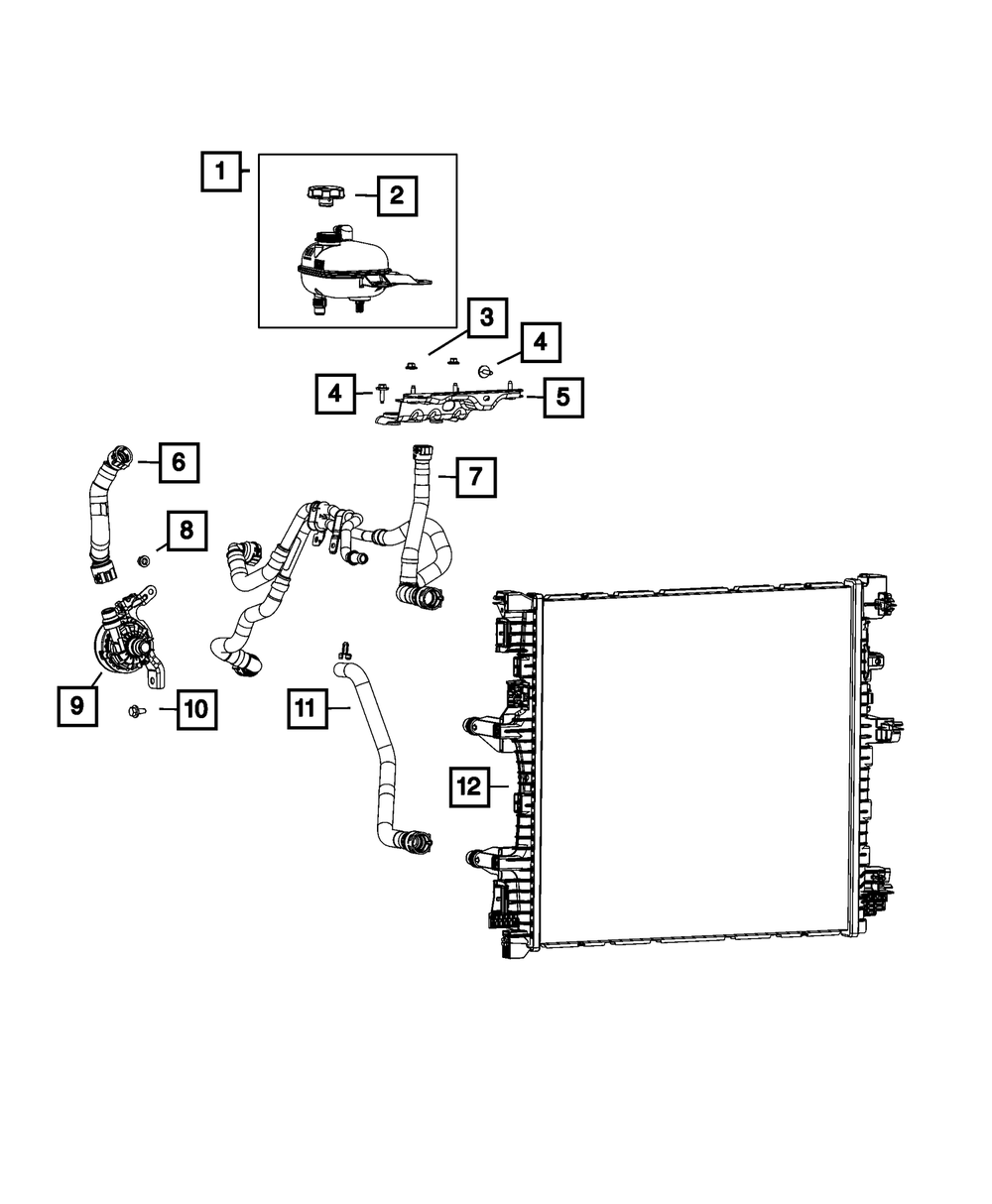 1
2
3
4
4
5
6
7
8
9
10
11
12