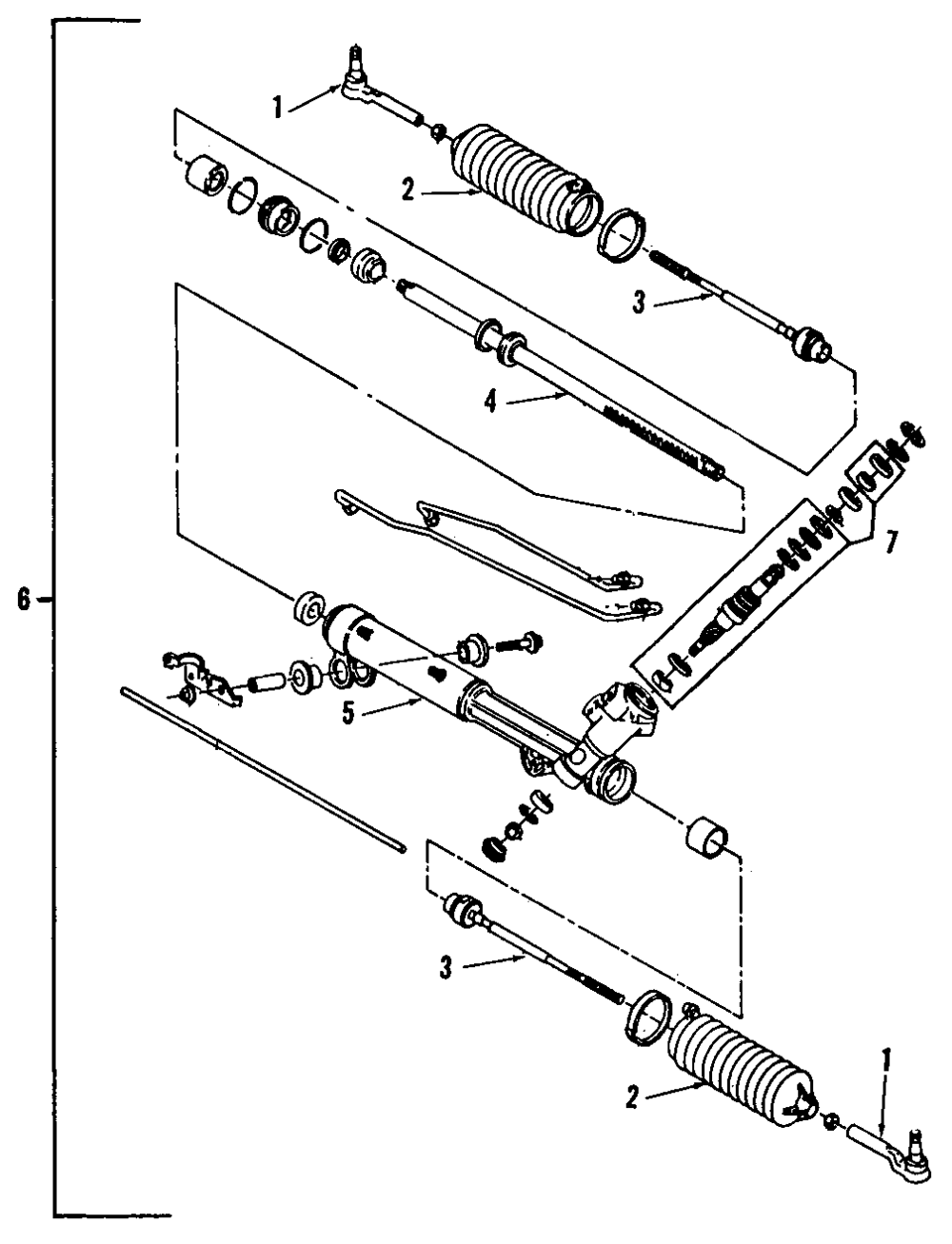 1
2
3
4
7
6
5
3
2
1