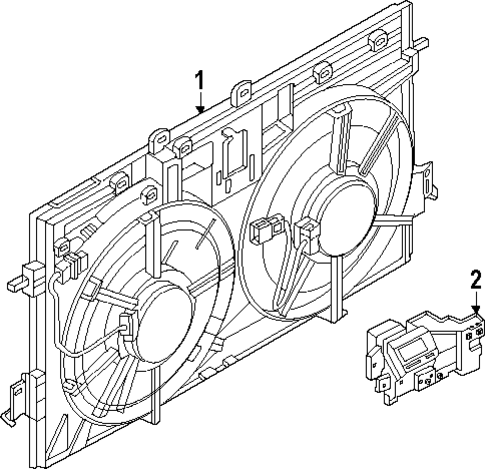 1

2