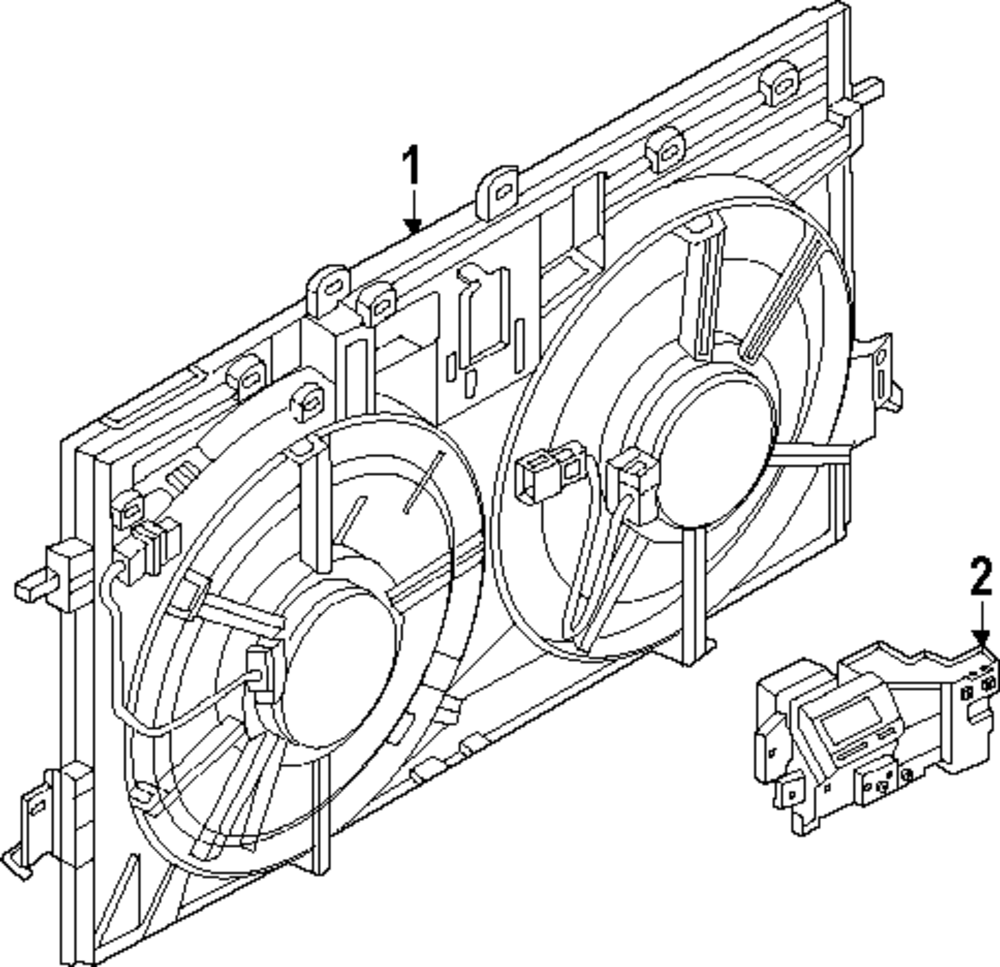 1
2