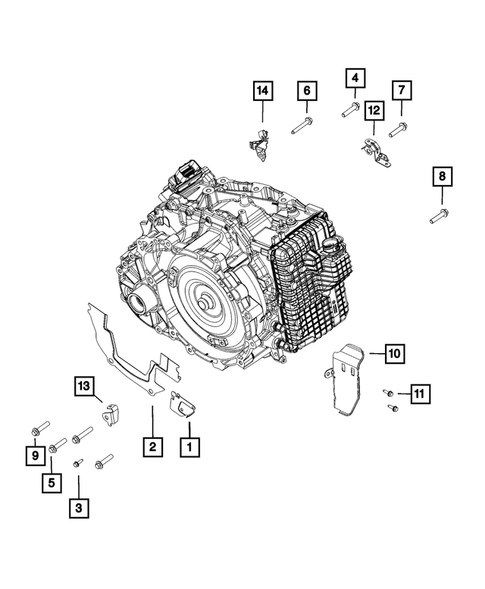 14
6
4
12
7
8
10
11
13
2
1
9
5
3