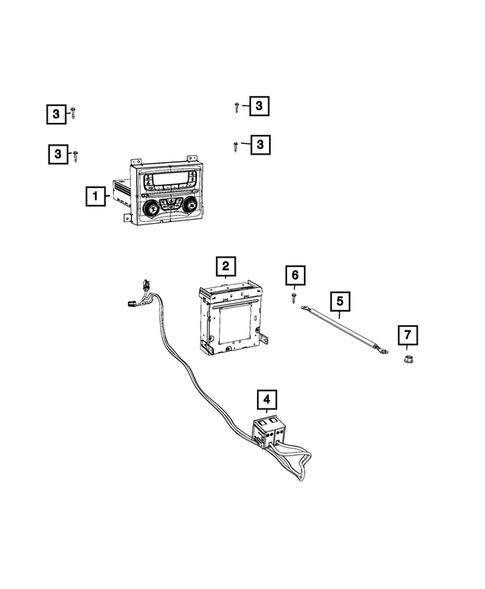 3
3
3
3
1
2
6
5
7
4