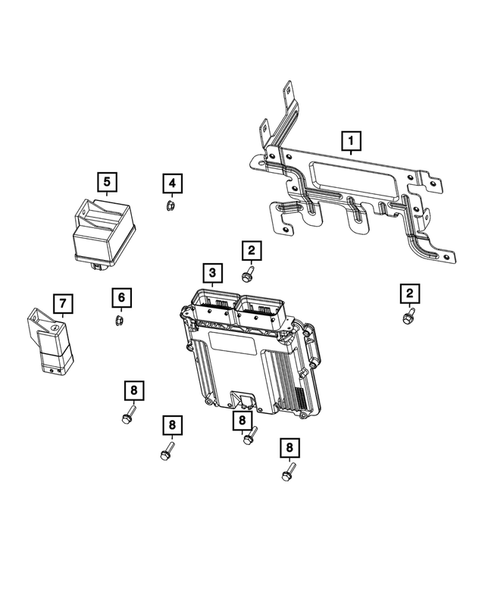 1

5

4

2

3

2

7

6

8

8

8

8