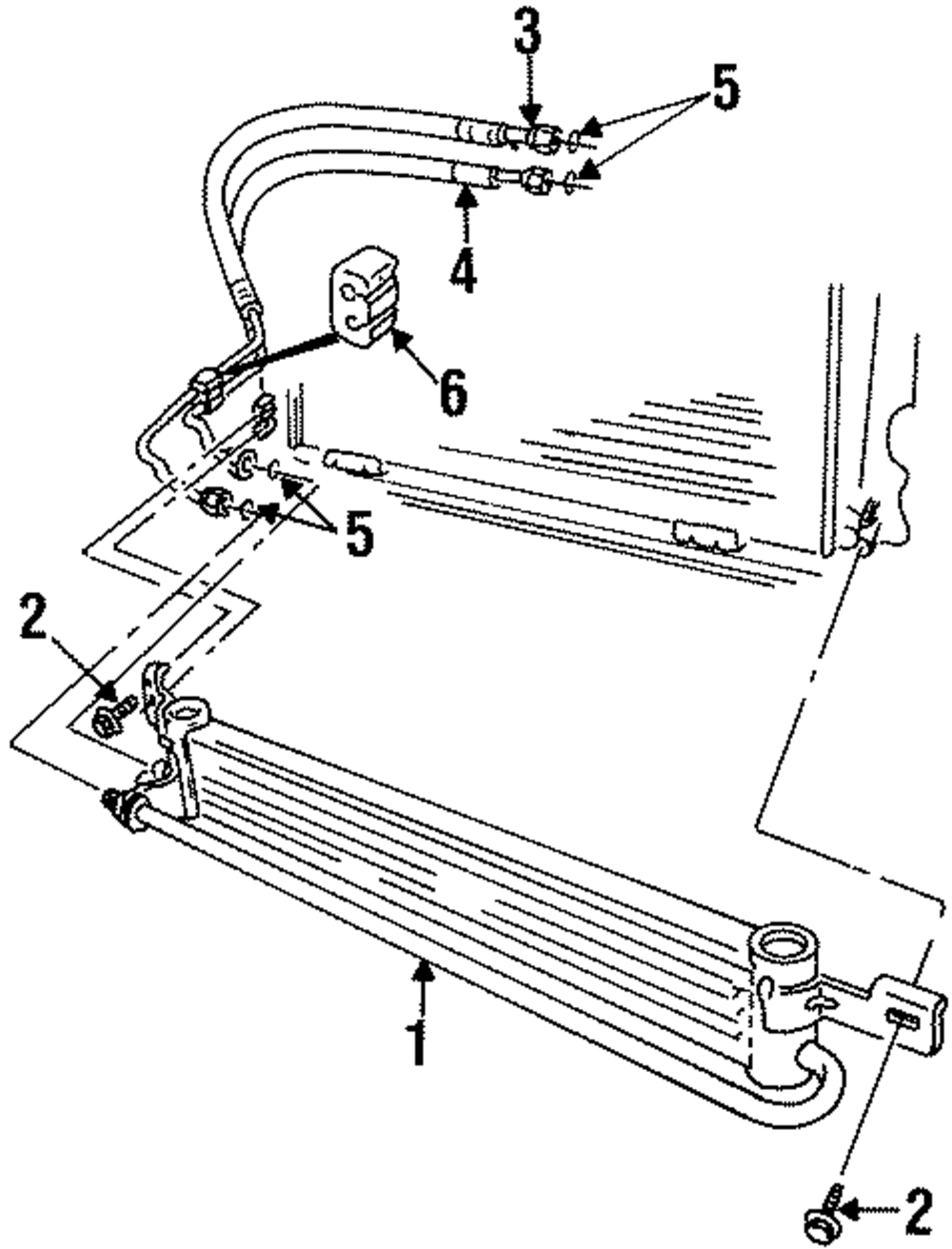 3
5
4
6
5
2
1
2