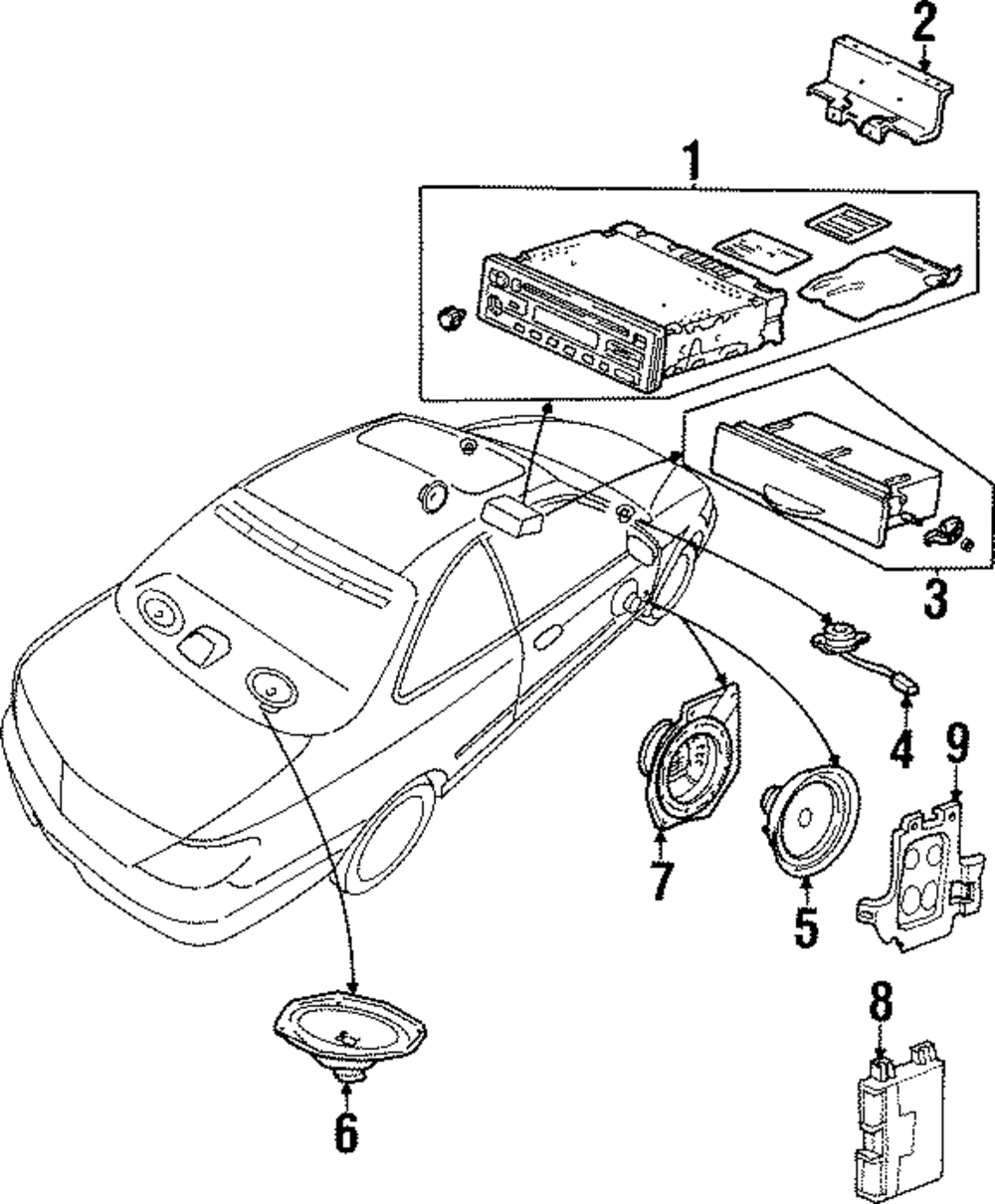 2
1
3
4
9
7
5
8
6