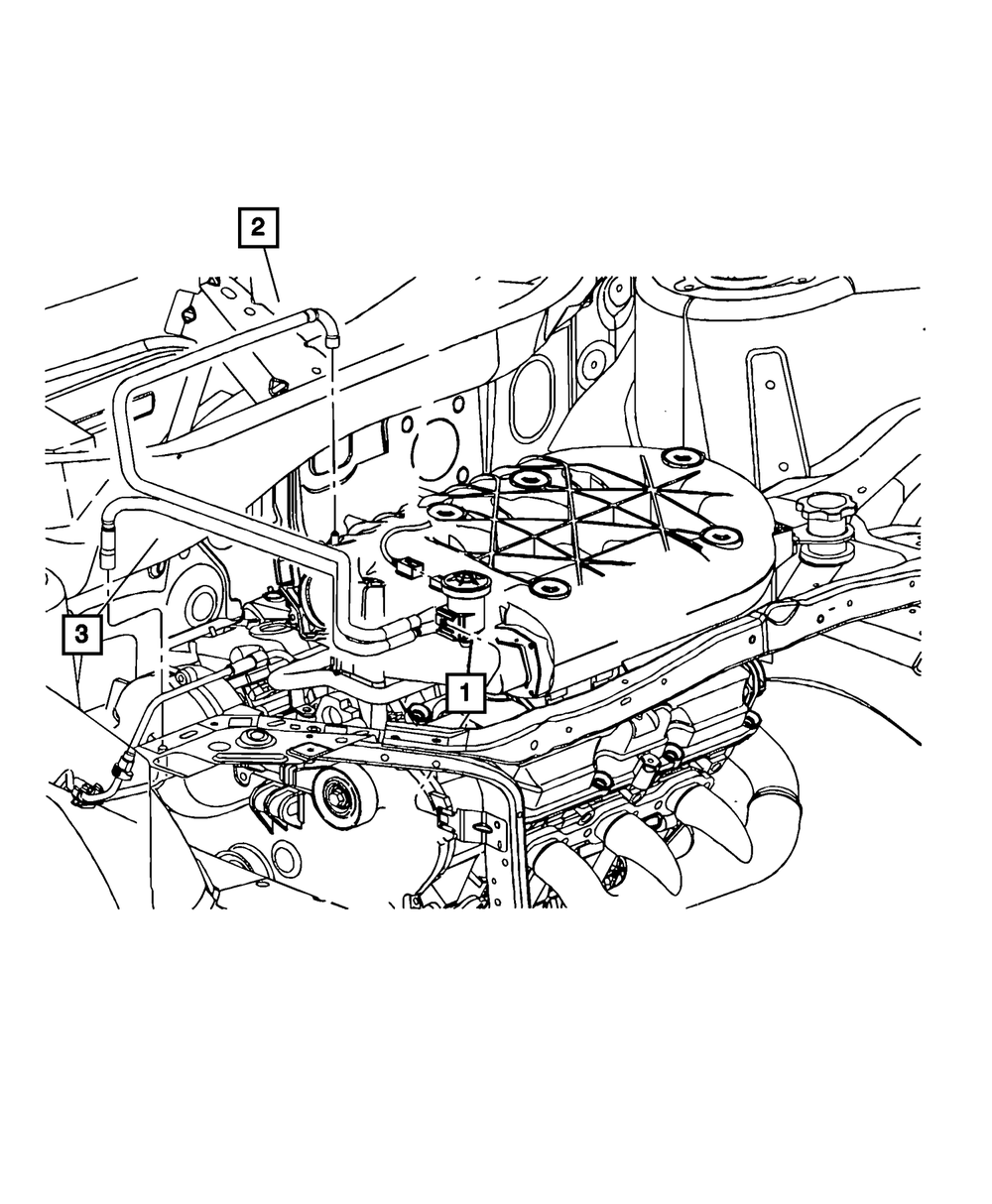 2

3

1