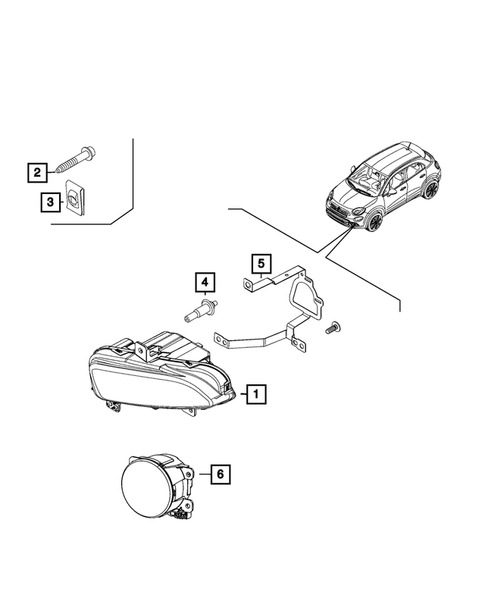 2
3
5
4
1
6