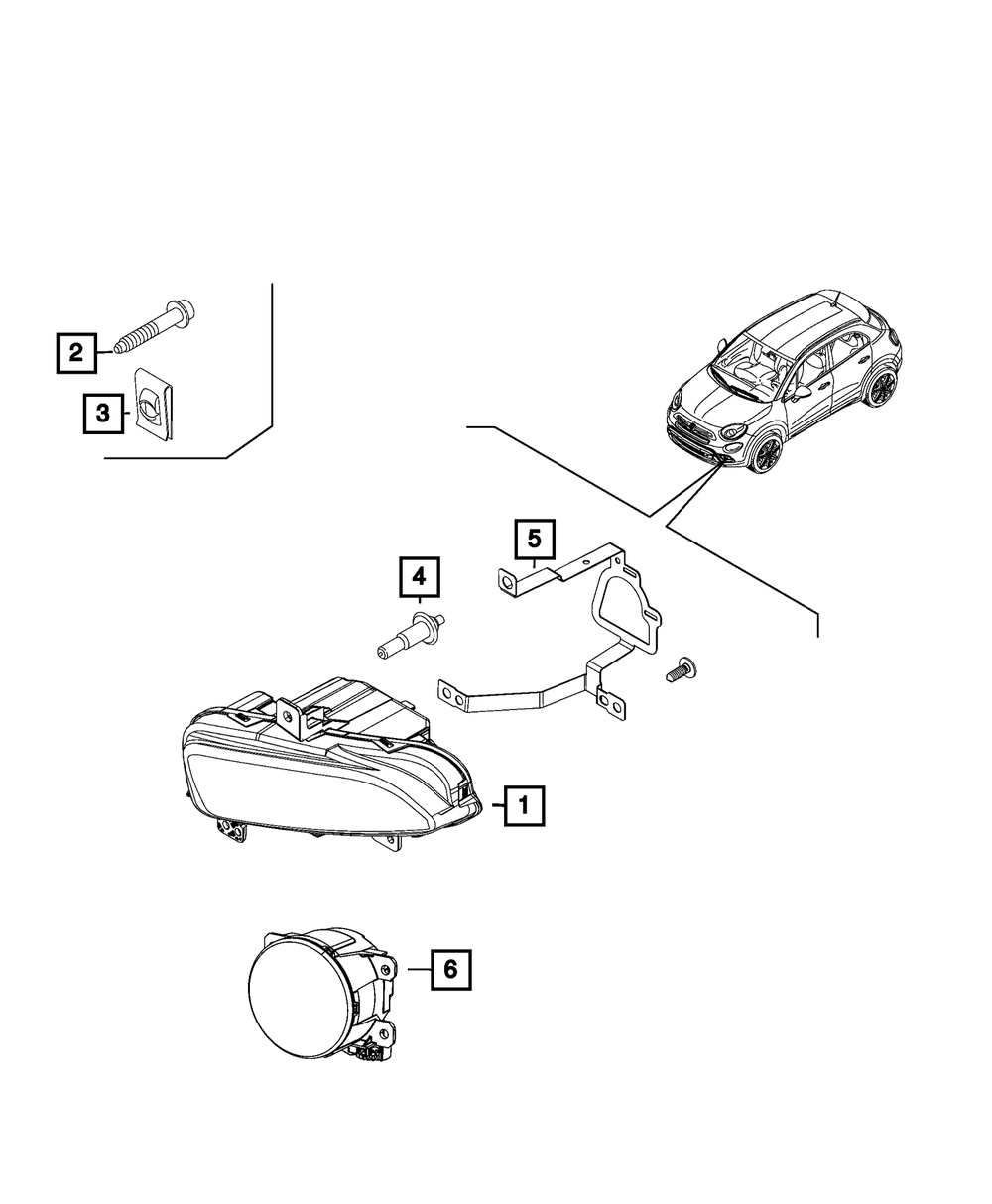 2
3
5
4
1
6