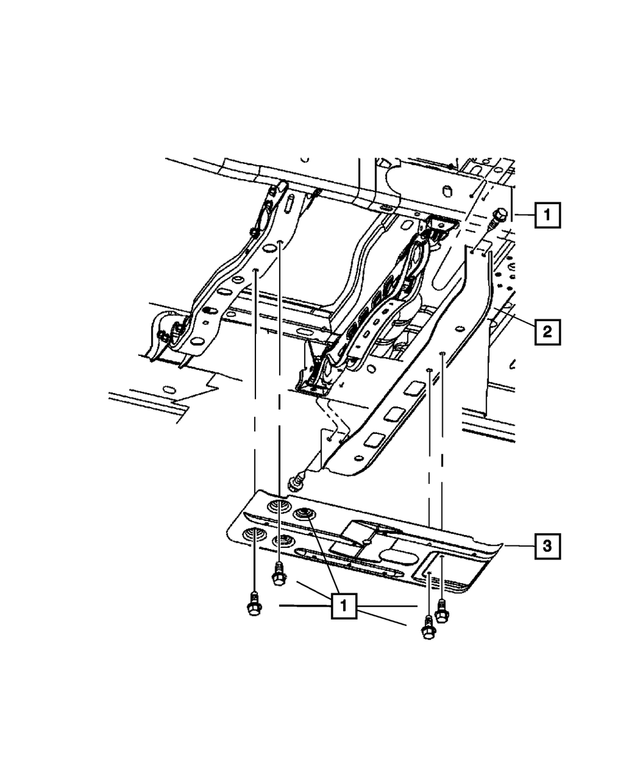 1
2
3
1